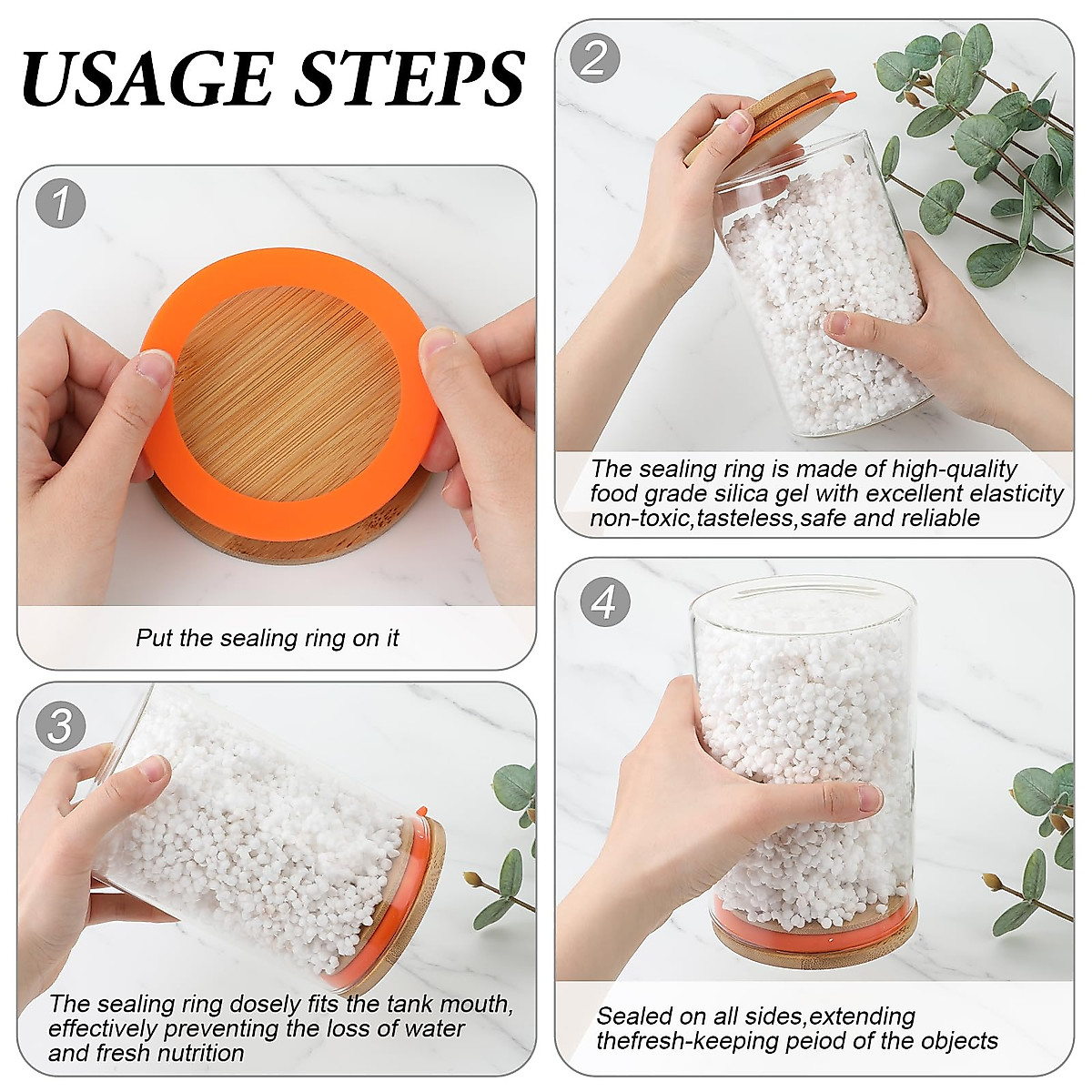 USAGE STEPS

1

Put the sealing ring on it

2

The sealing ring is made of high-quality food grade silica gel with excellent elasticity non-toxic,tasteless,safe and reliable

3

The sealing ring dosely fits the tank mouth, effectively preventing the loss of water and fresh nutrition

4

Sealed on all sides,extending thefresh-keeping peiod of the objects