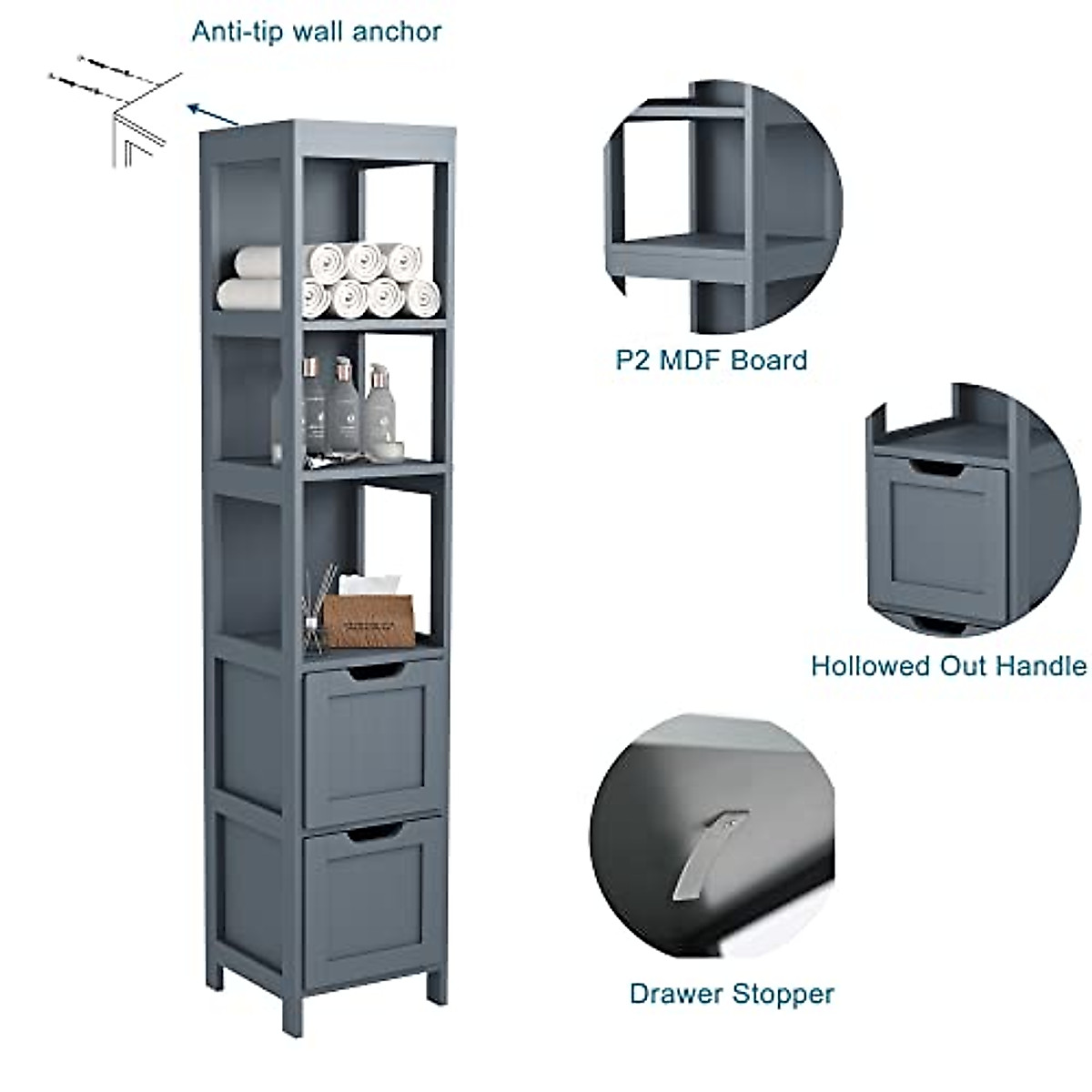 Anti-tip wall anchor

P2 MDF Board

Hollowed Out Handle

Drawer Stopper