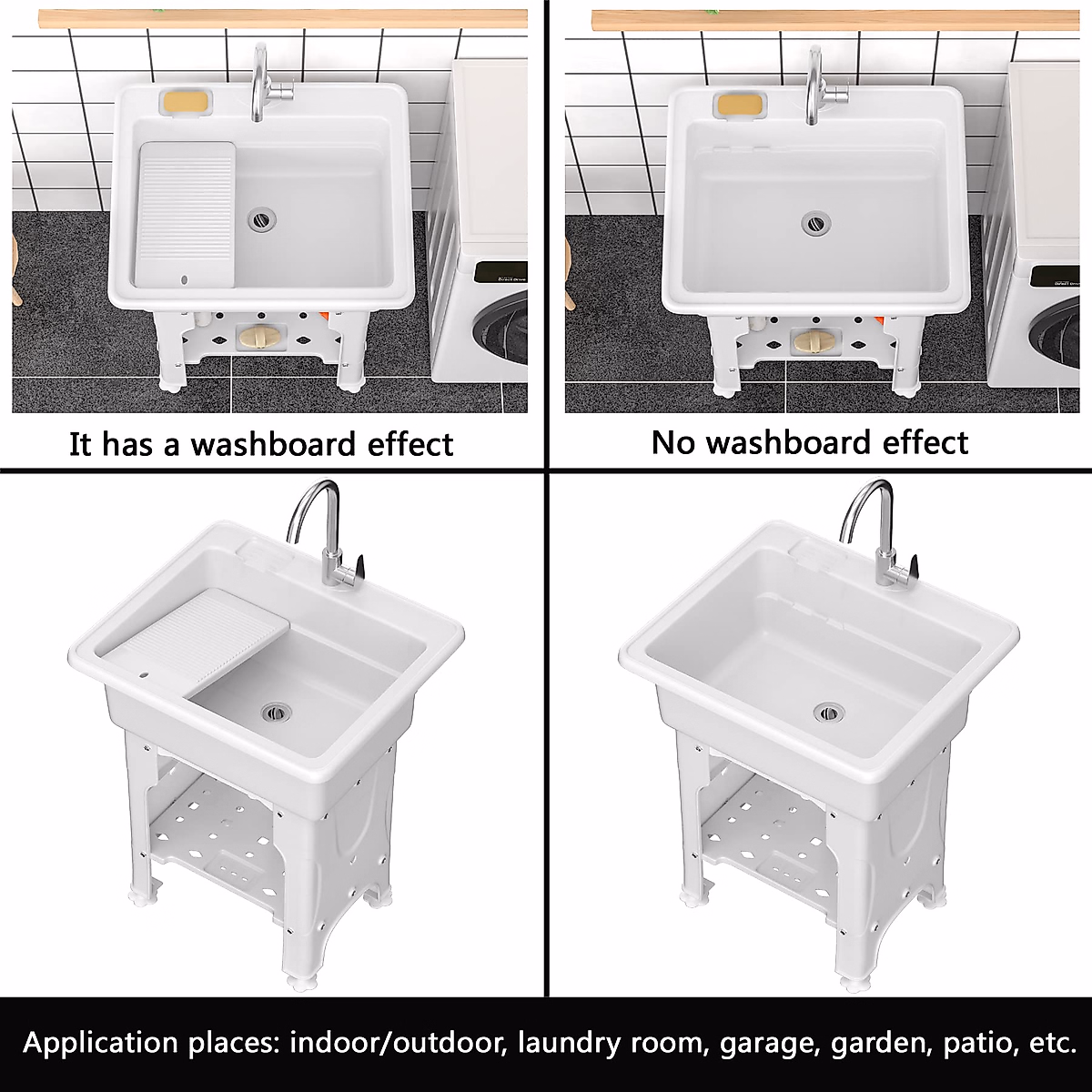 It has a washboard effect

No washboard effect

Application places: indoor/outdoor, laundry room, garage, garden, patio, etc.