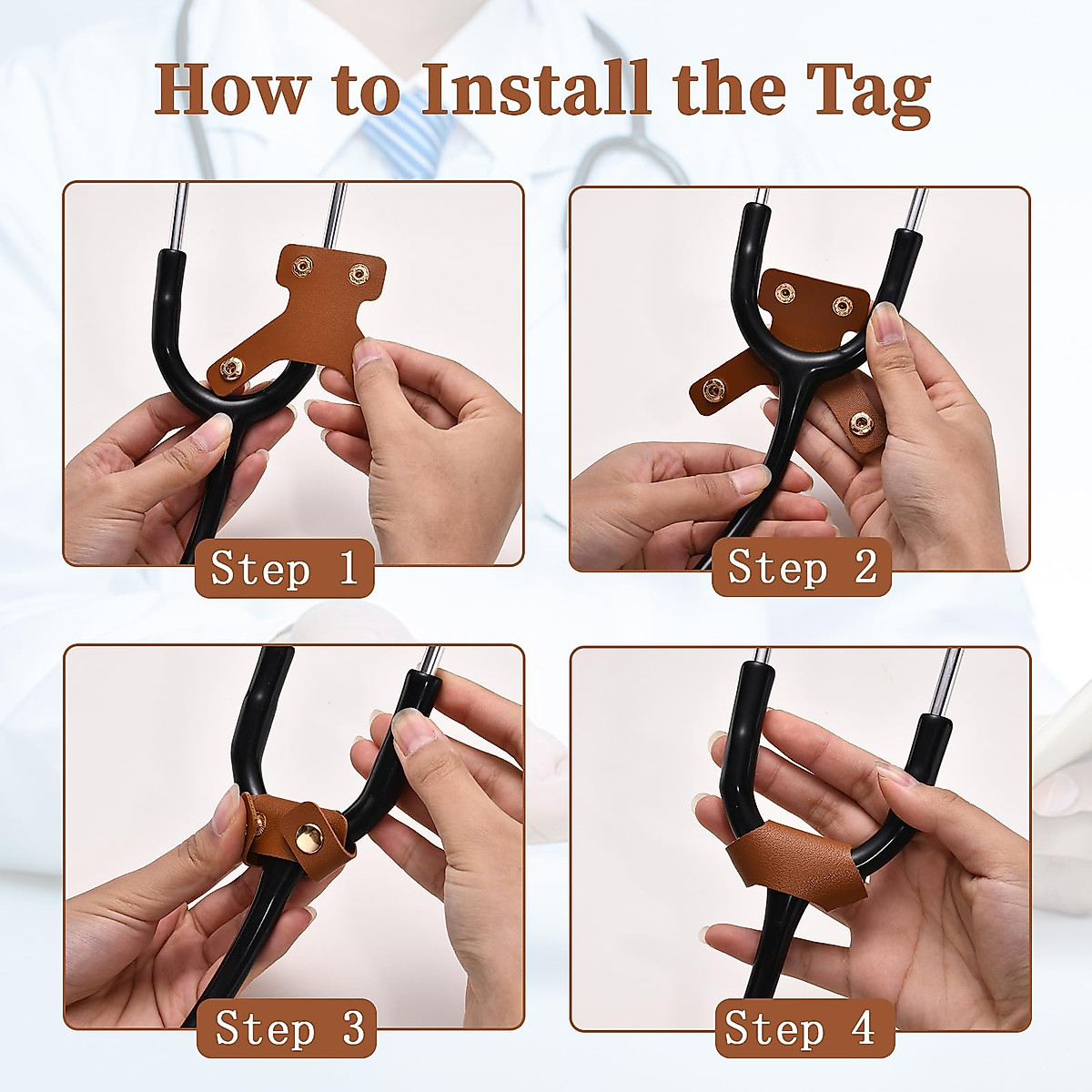 How to Install the Tag

Step 1

Step 2

Step 3

Step 4