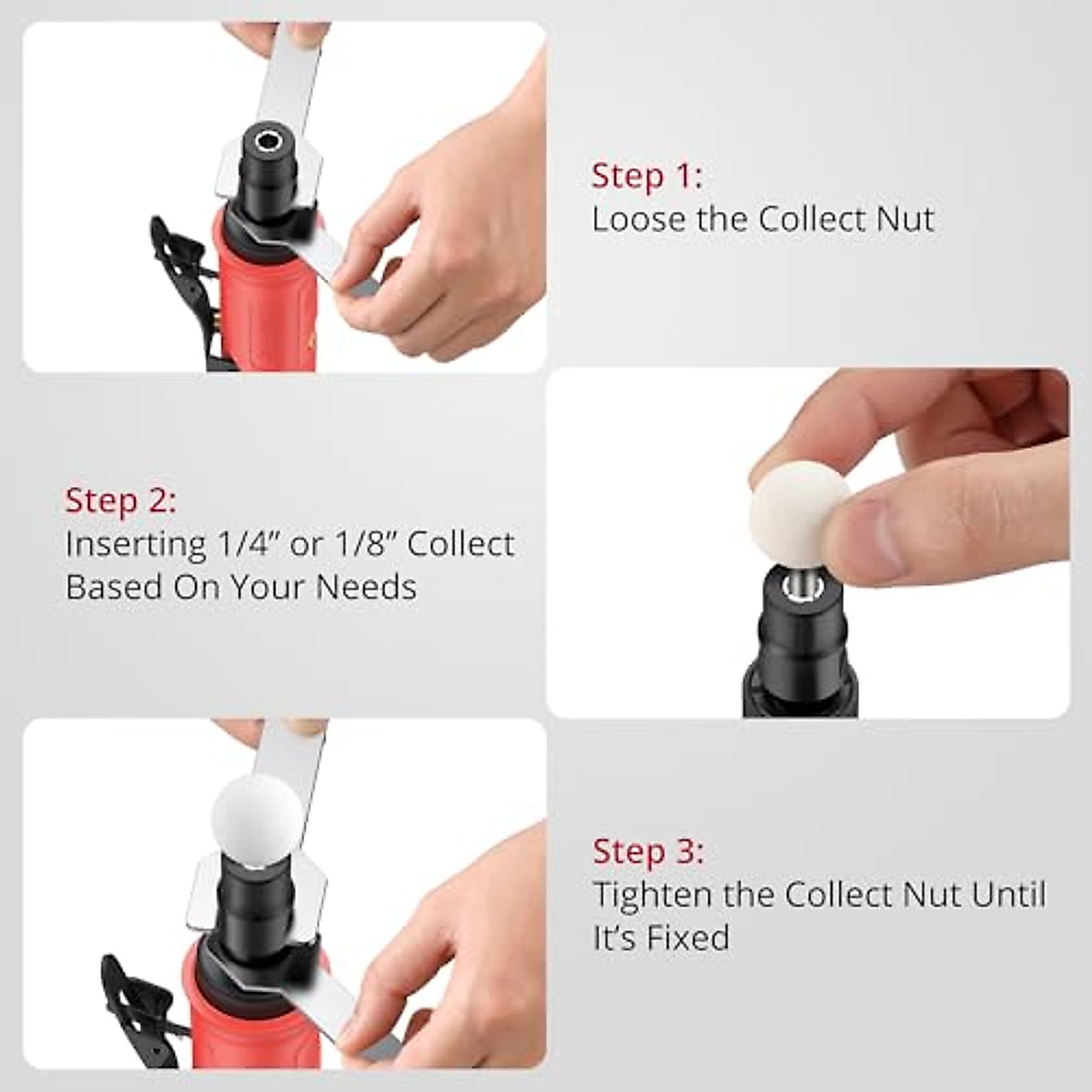 Step 1:
Loose the Collect Nut

Step 2:
Inserting 1/4" or 1/8" Collect Based On Your Needs

Step 3:
Tighten the Collect Nut Until It's Fixed