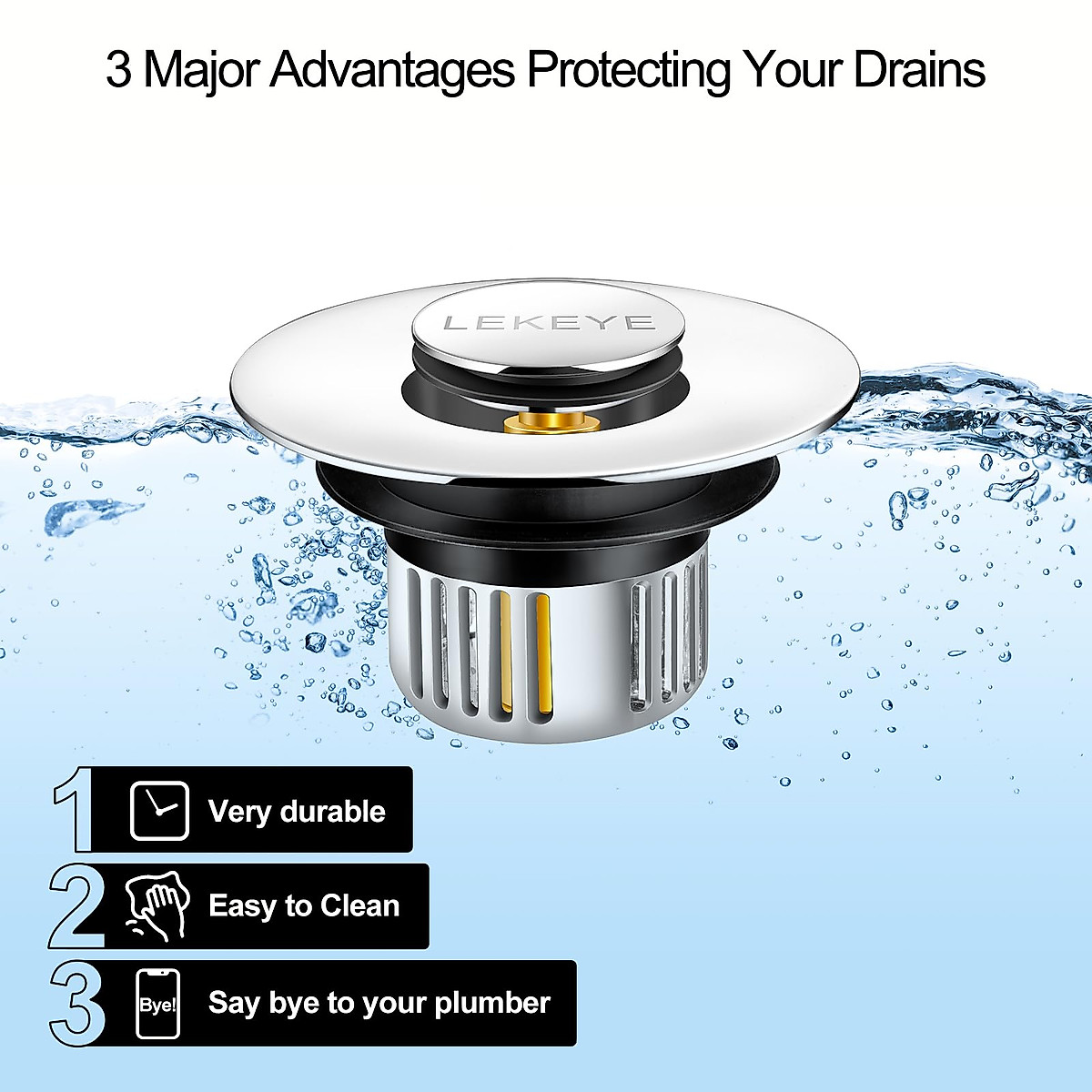 3 Major Advantages Protecting Your Drains

LEKEYE

1 Very durable

2 Easy to Clean

3 Bye! Say bye to your plumber