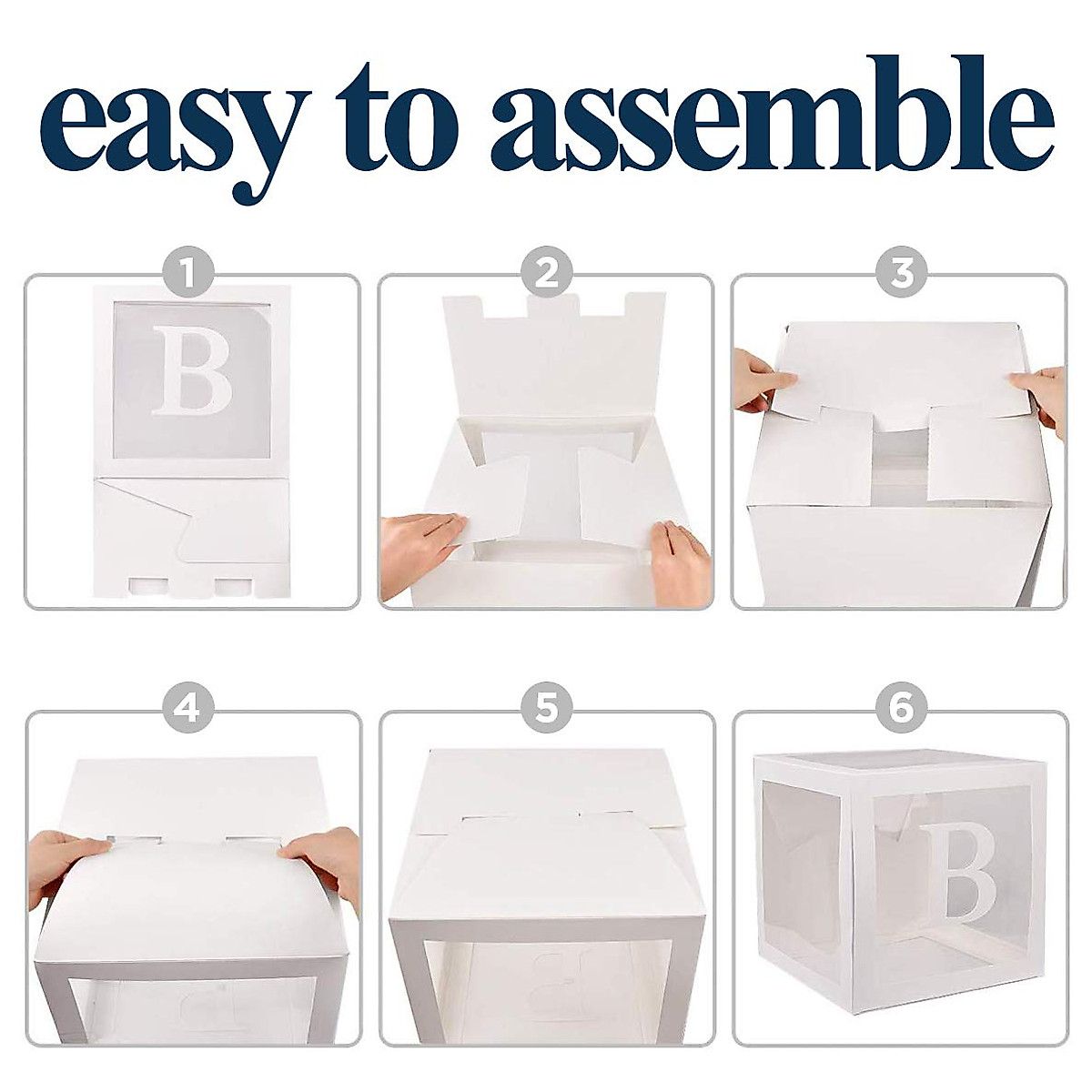 easy to assemble

1

B

2

3

4

5

6

B