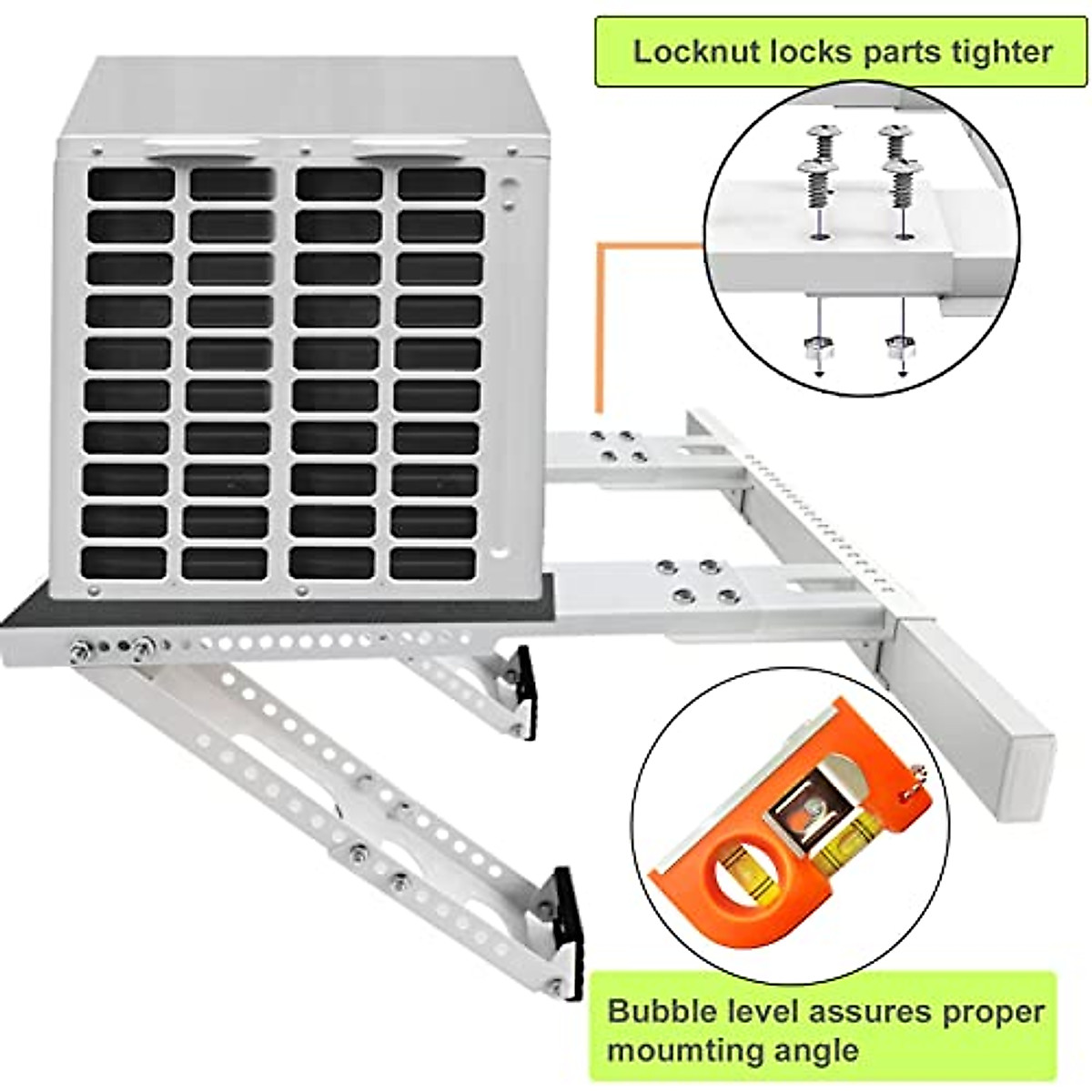 Locknut locks parts tighter

Bubble level assures proper moumting angle