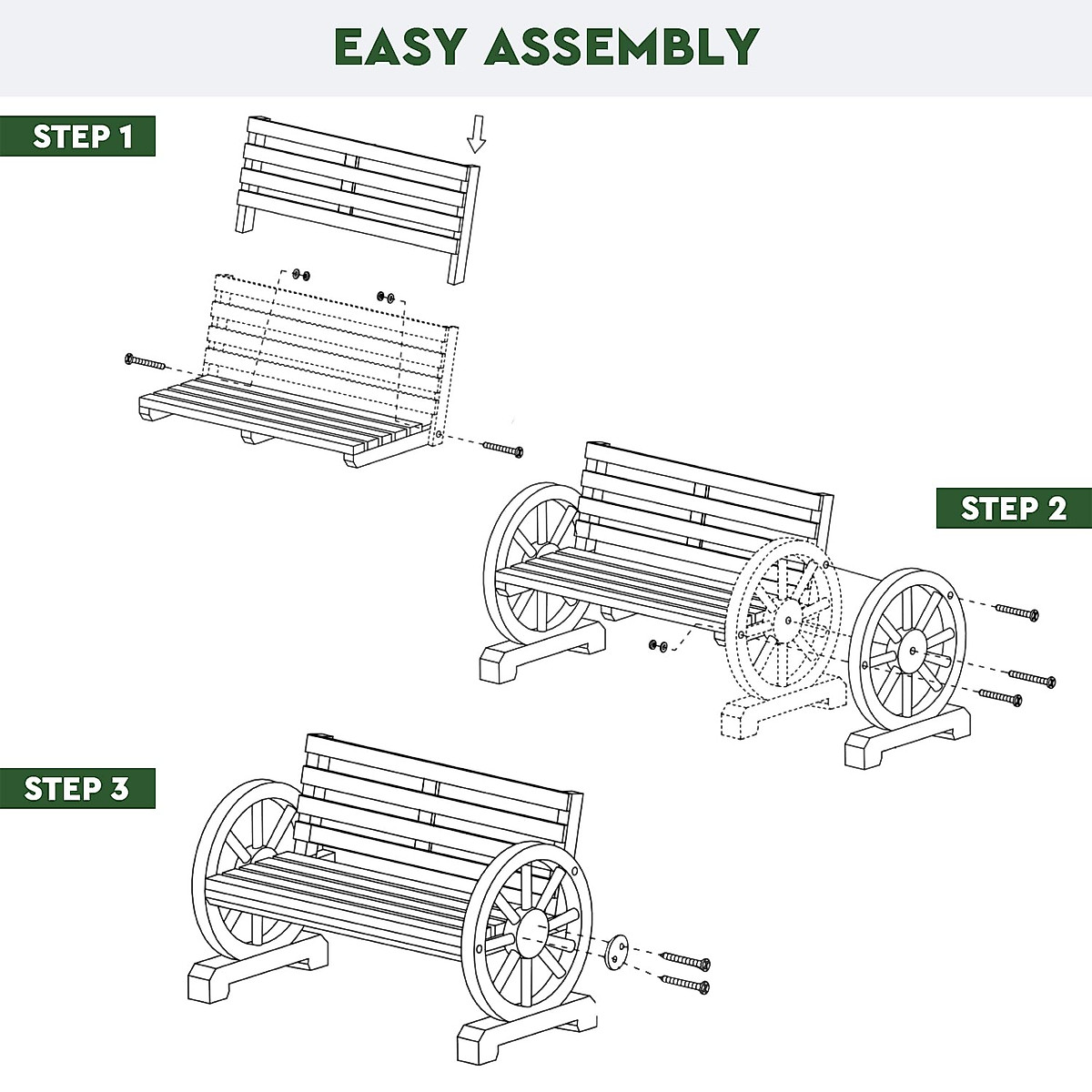 EASY ASSEMBLY

STEP 1

STEP 2

STEP 3