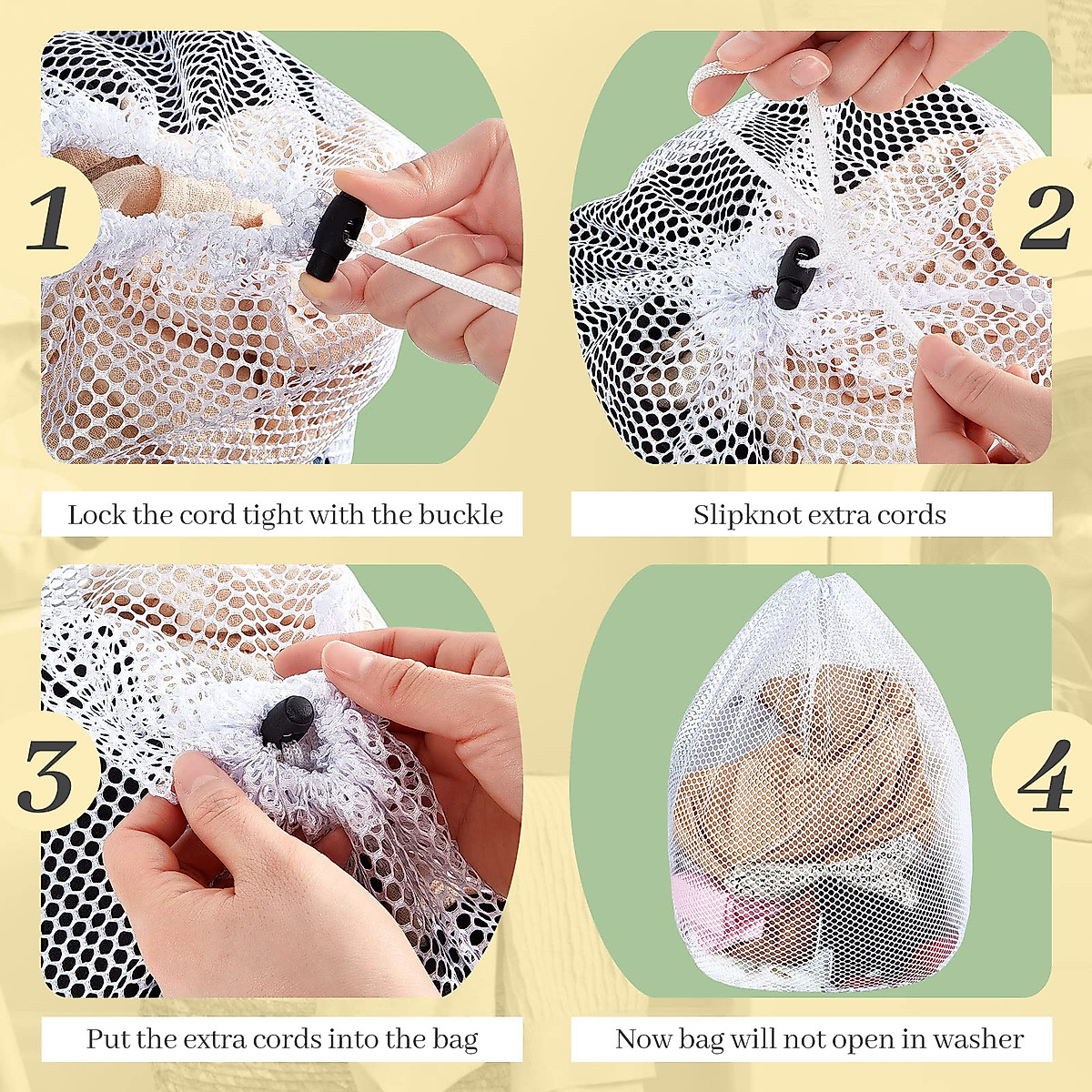 1

Lock the cord tight with the buckle

2

Slipknot extra cords

3

Put the extra cords into the bag

4

Now bag will not open in washer