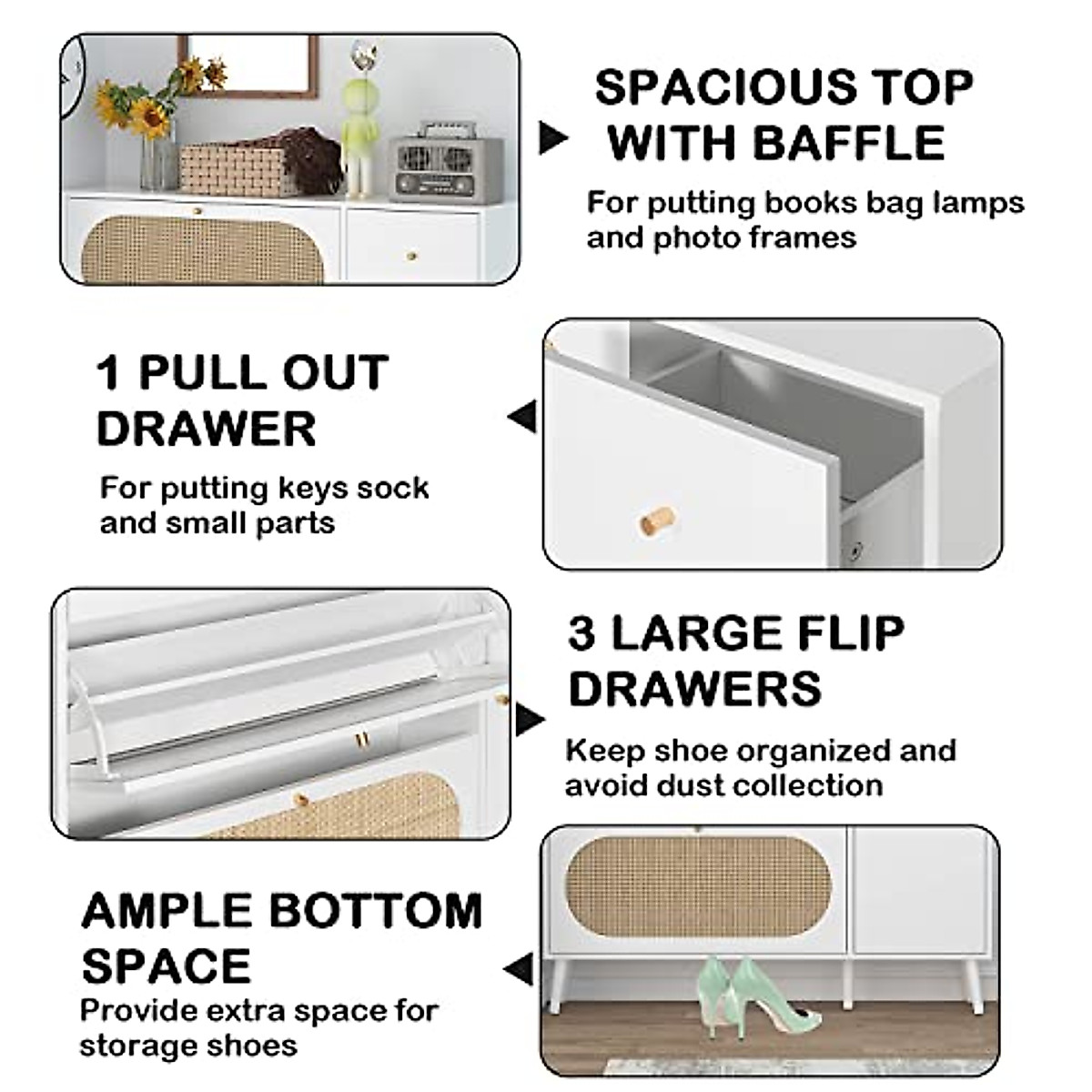 SPACIOUS TOP WITH BAFFLE

For putting books bag lamps and photo frames

1 PULL OUT DRAWER

For putting keys sock and small parts

3 LARGE FLIP DRAWERS

Keep shoe organized and avoid dust collection

AMPLE BOTTOM SPACE

Provide extra space for storage shoes