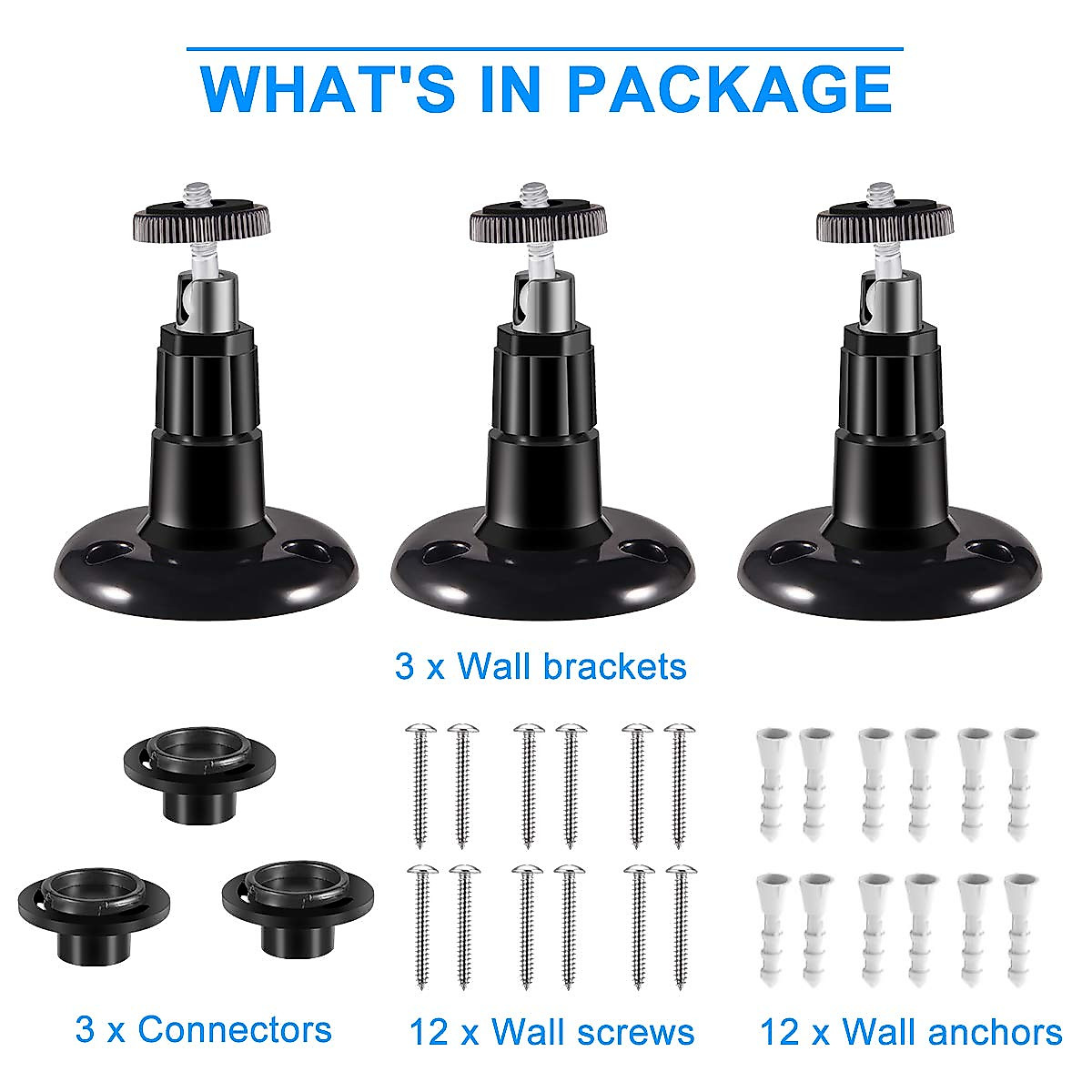 WHAT'S IN PACKAGE

3 x Wall brackets

3 x Connectors

12 x Wall screws

12 x Wall anchors