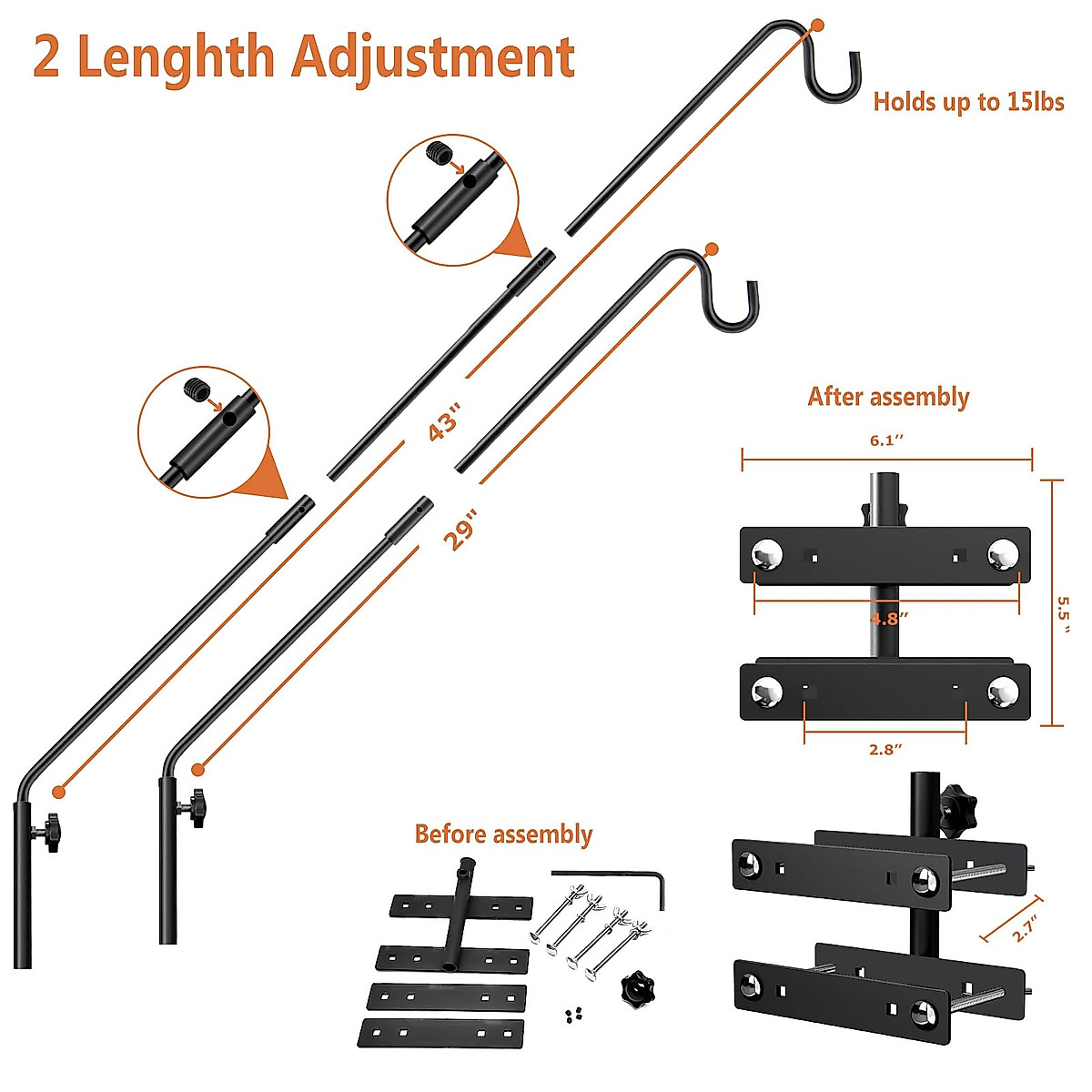 2 Lenghth Adjustment

Holds up to 15lbs

43''

29''

After assembly

6.1''

4.8''

5.5''

2.8''

Before assembly

2.7''