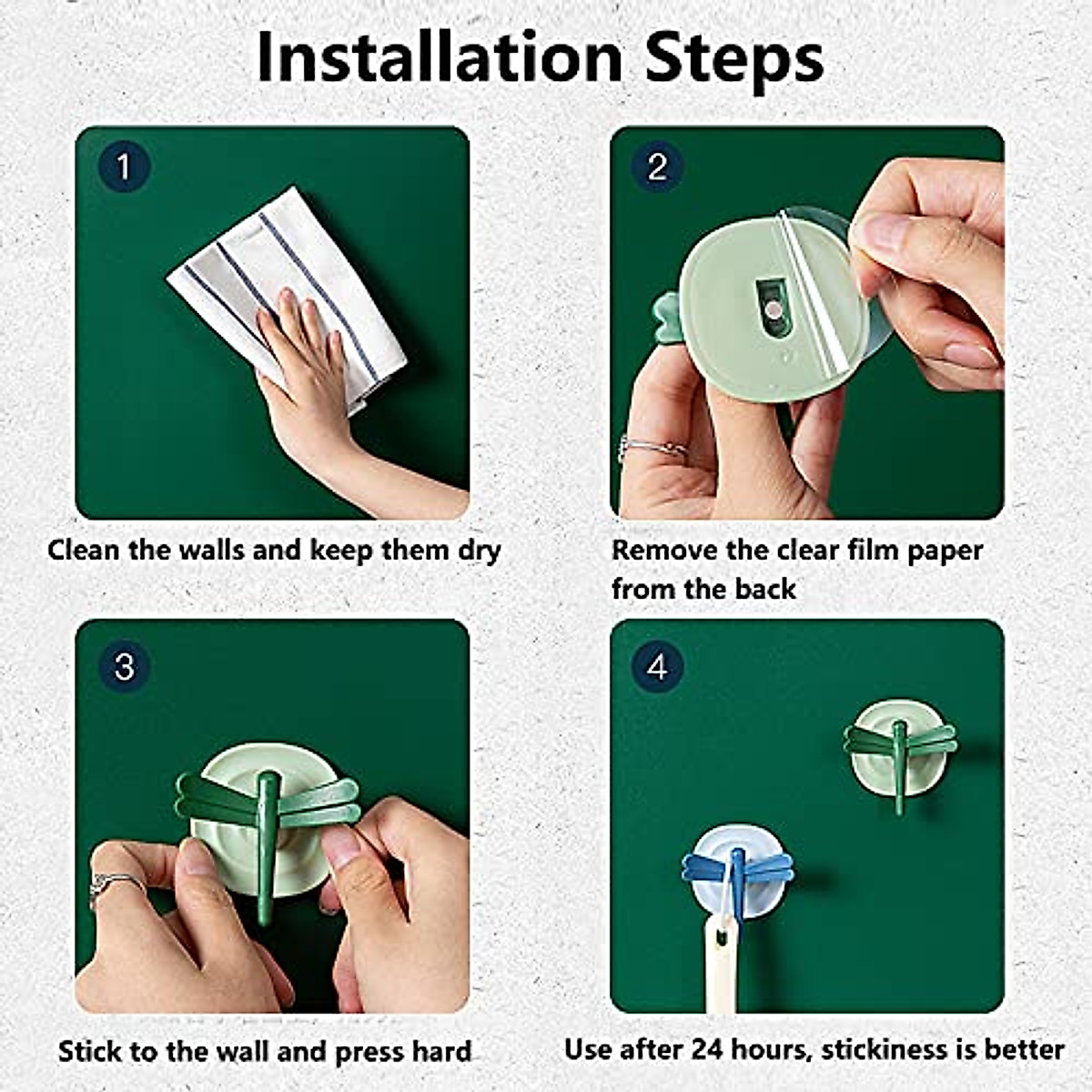 Installation Steps

1

Clean the walls and keep them dry

2

Remove the clear film paper from the back

3

Stick to the wall and press hard

4

Use after 24 hours, stickiness is better