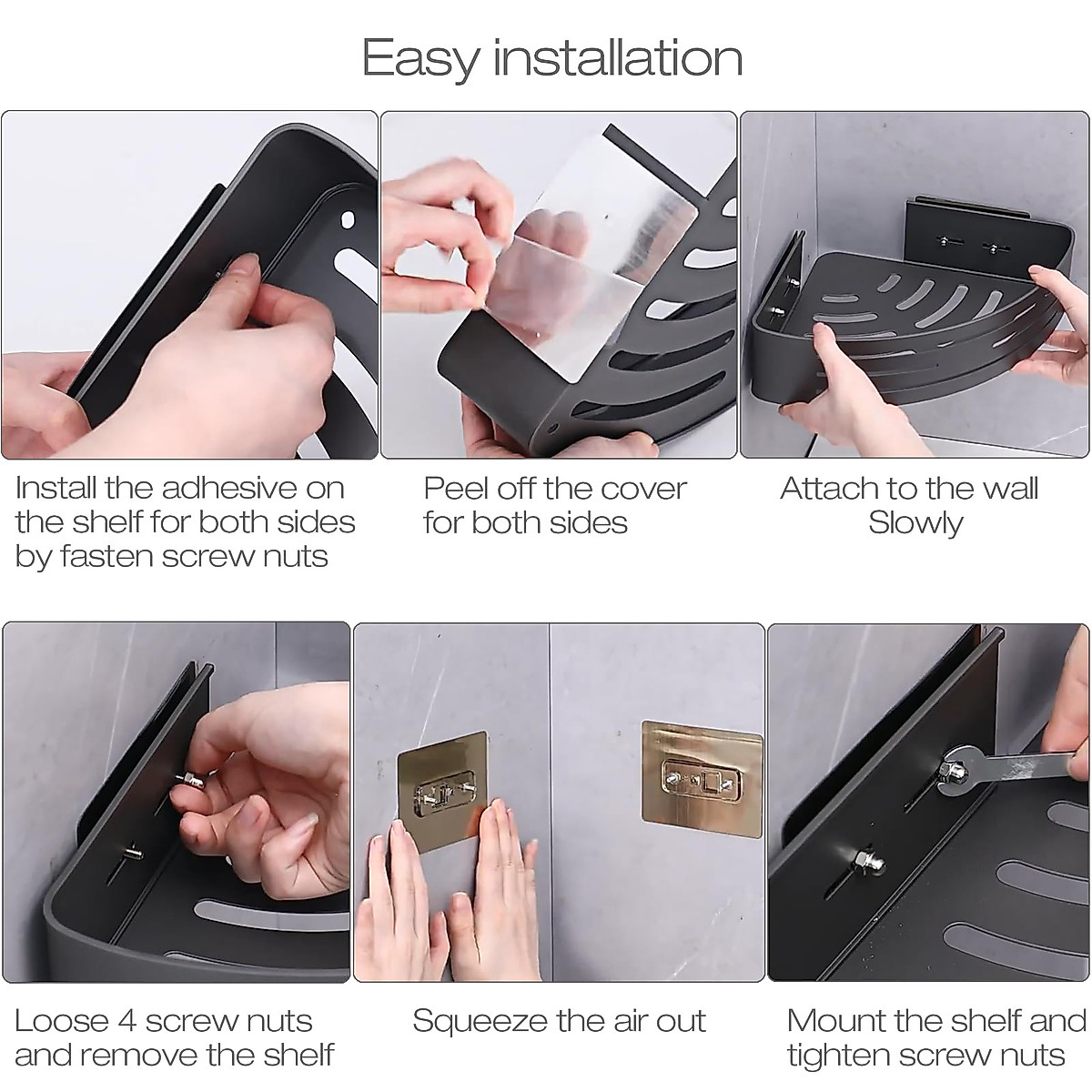 Easy installation

Install the adhesive on the shelf for both sides by fasten screw nuts

Peel off the cover for both sides

Attach to the wall Slowly

Loose 4 screw nuts and remove the shelf

Squeeze the air out

Mount the shelf and tighten screw nuts