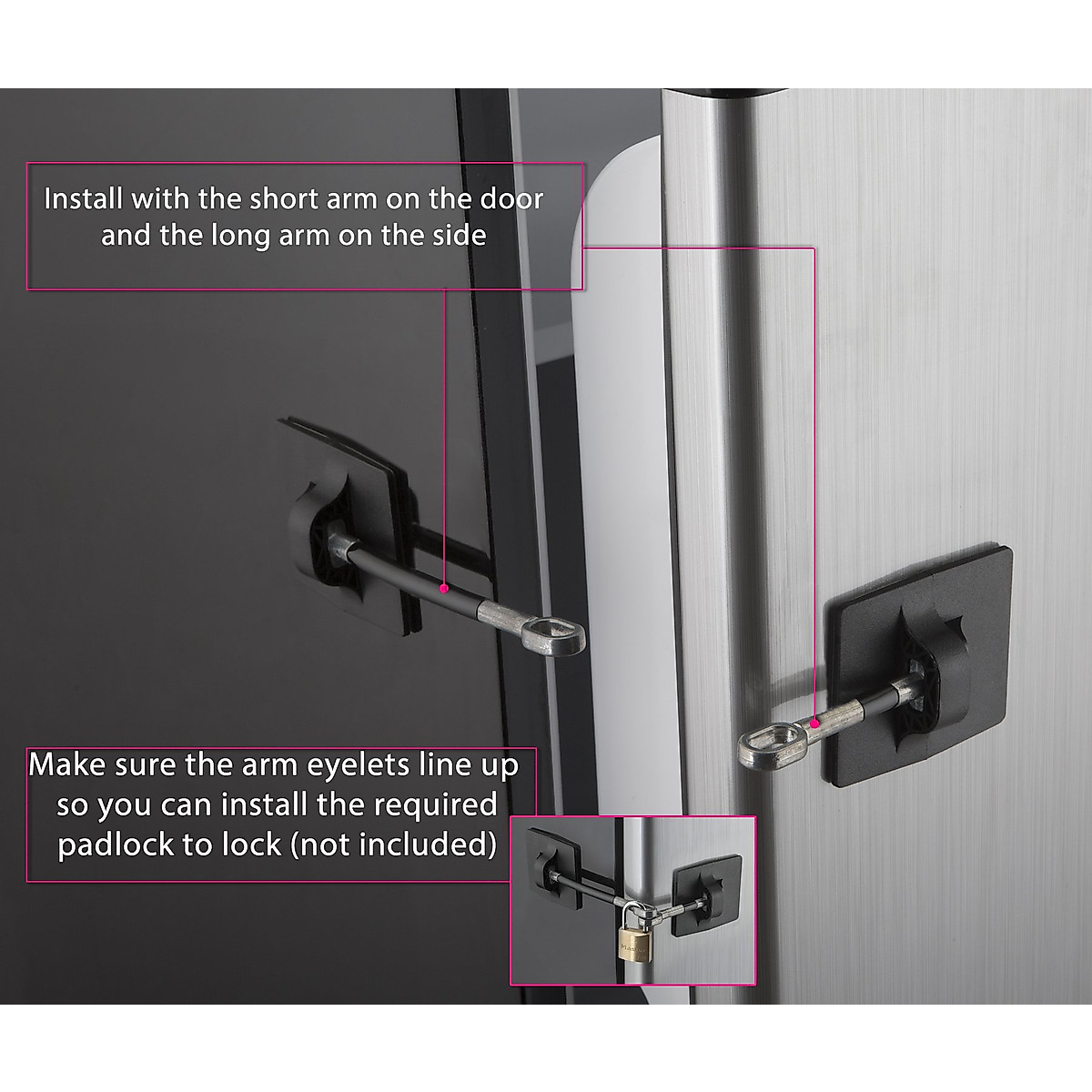 Install with the short arm on the door and the long arm on the side

Make sure the arm eyelets line up so you can install the required padlock to lock (not included)

Master