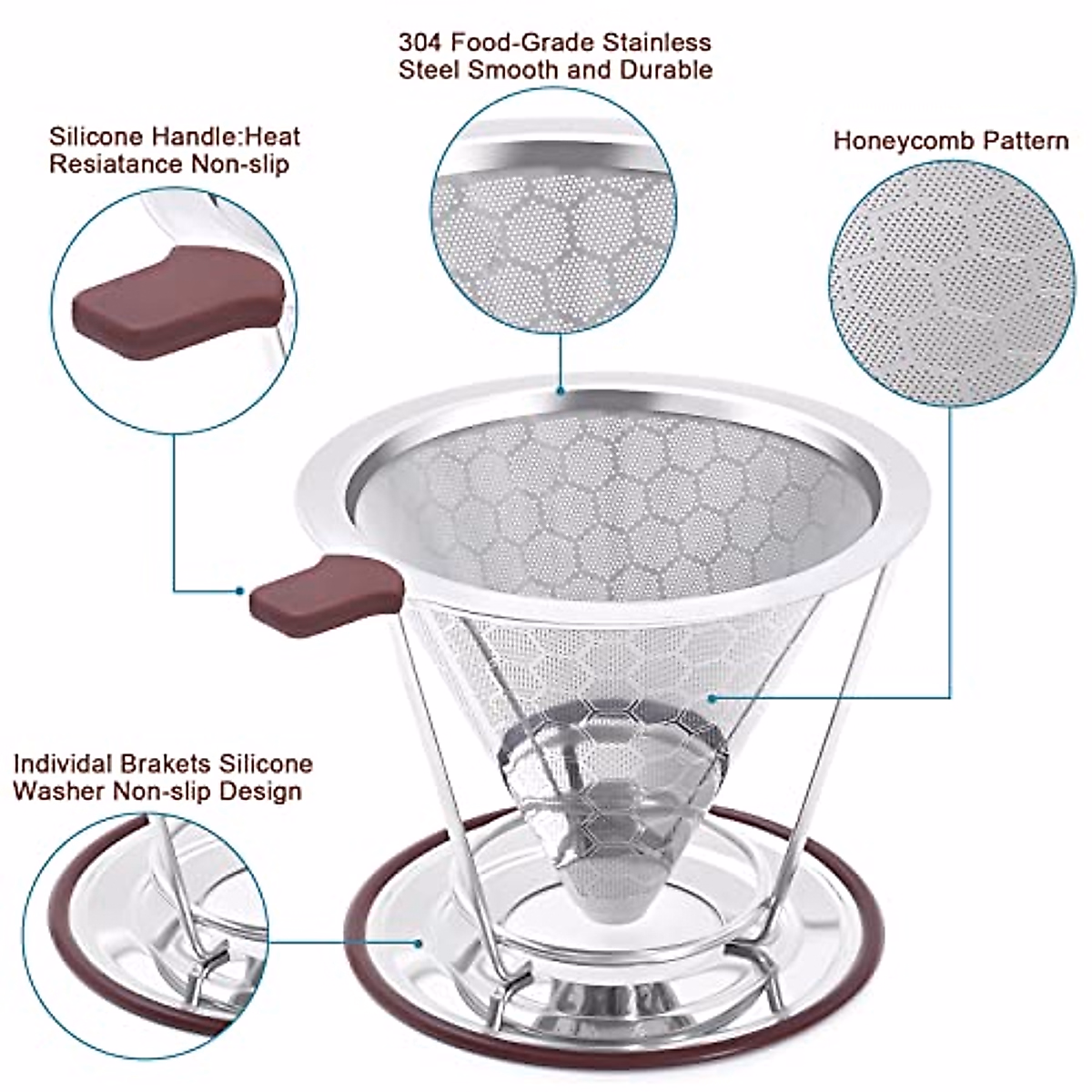 304 Food-Grade Stainless Steel Smooth and Durable

Silicone Handle:Heat Resiatance Non-slip

Honeycomb Pattern

Individal Brakets Silicone Washer Non-slip Design