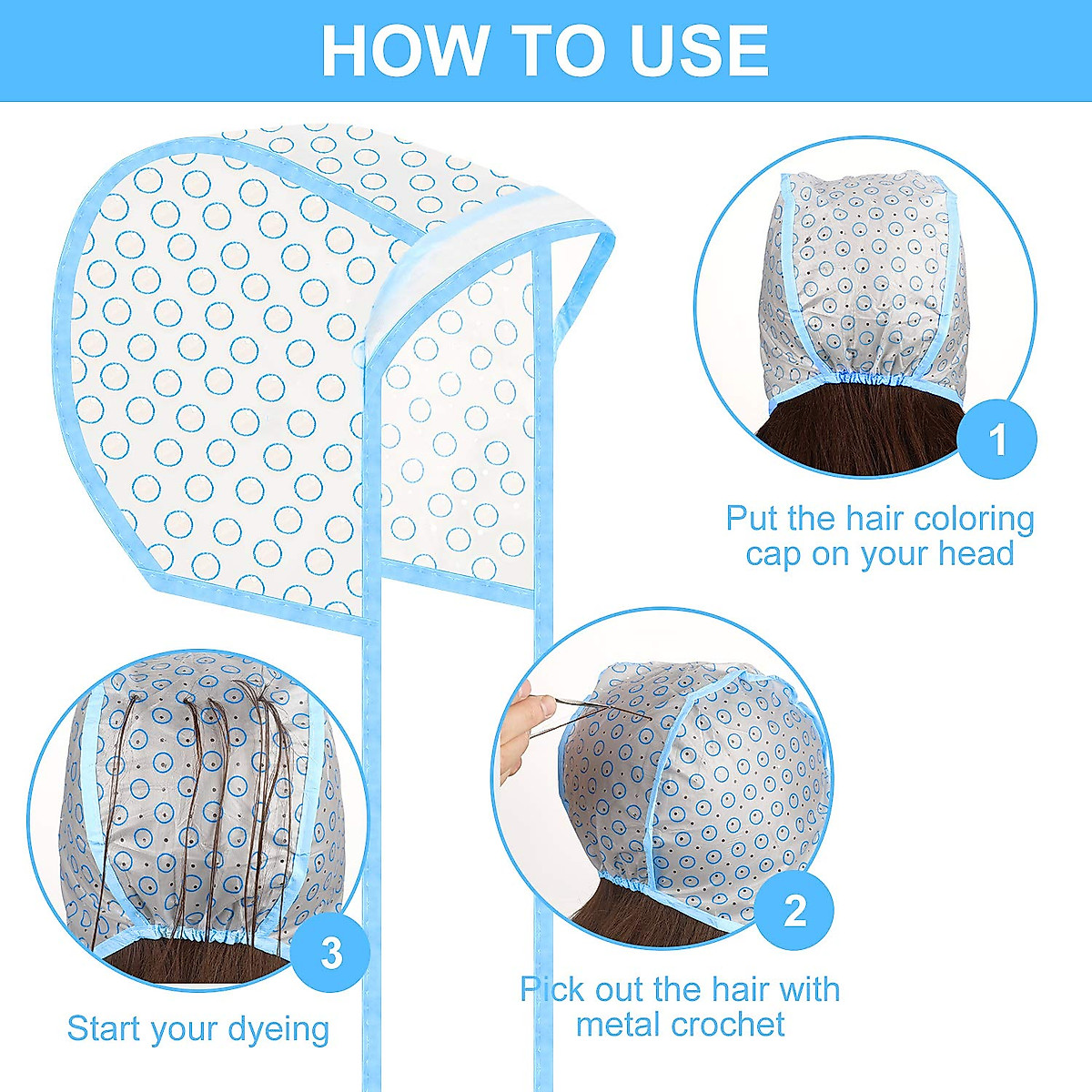 HOW TO USE

1

Put the hair coloring cap on your head

2

Pick out the hair with metal crochet

3

Start your dyeing