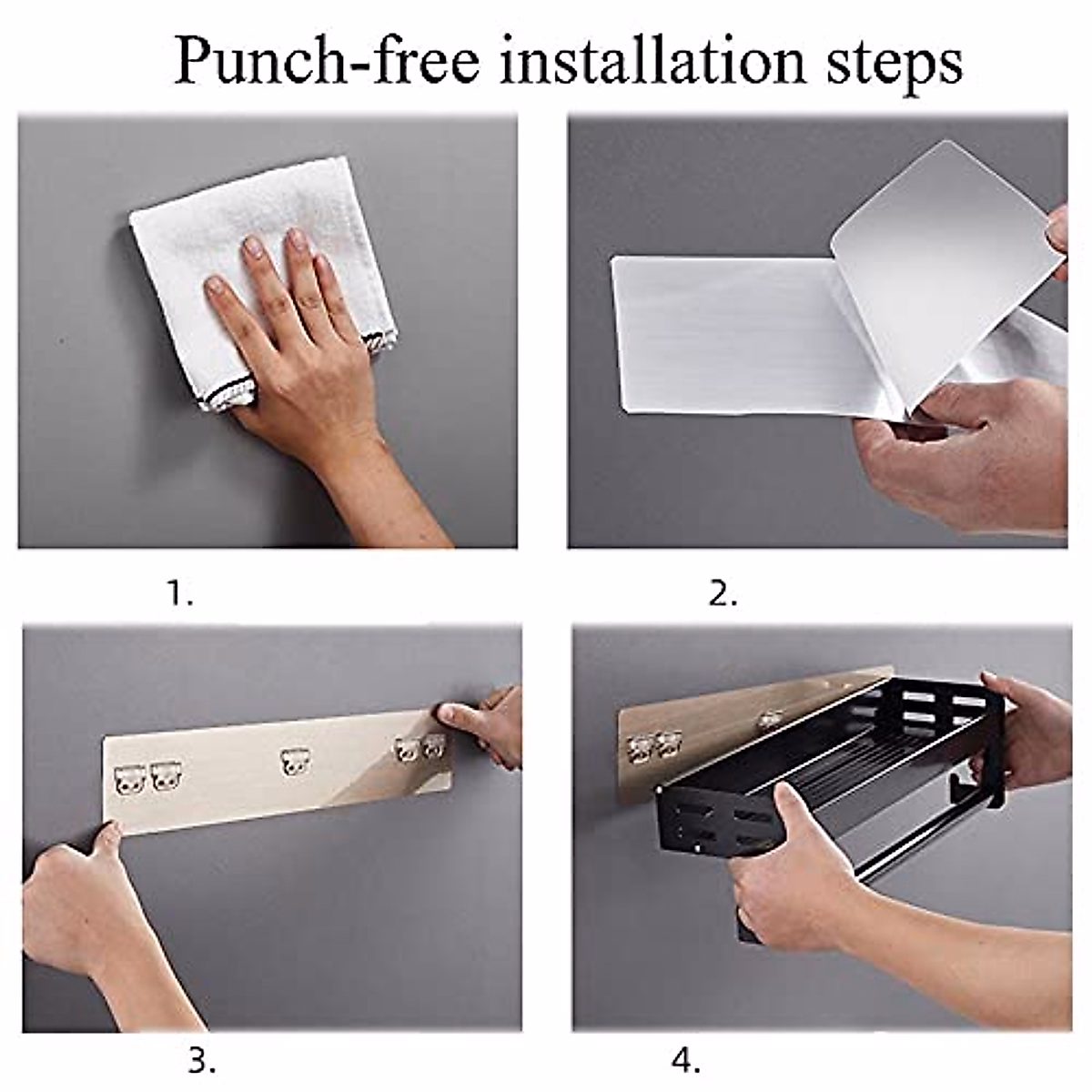 Punch-free installation steps

1.

2.

3.

4.