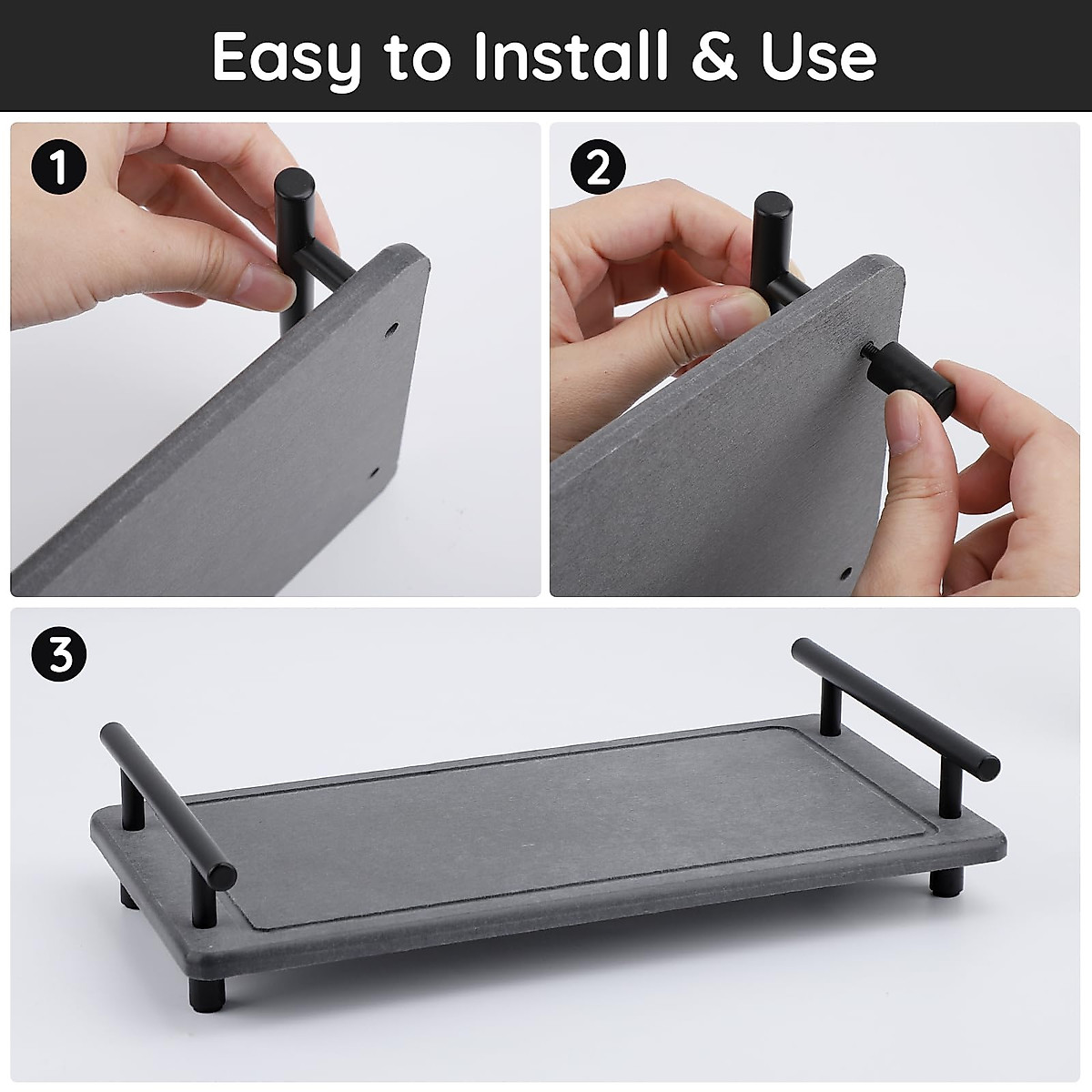 Easy to Install & Use

1

2

3