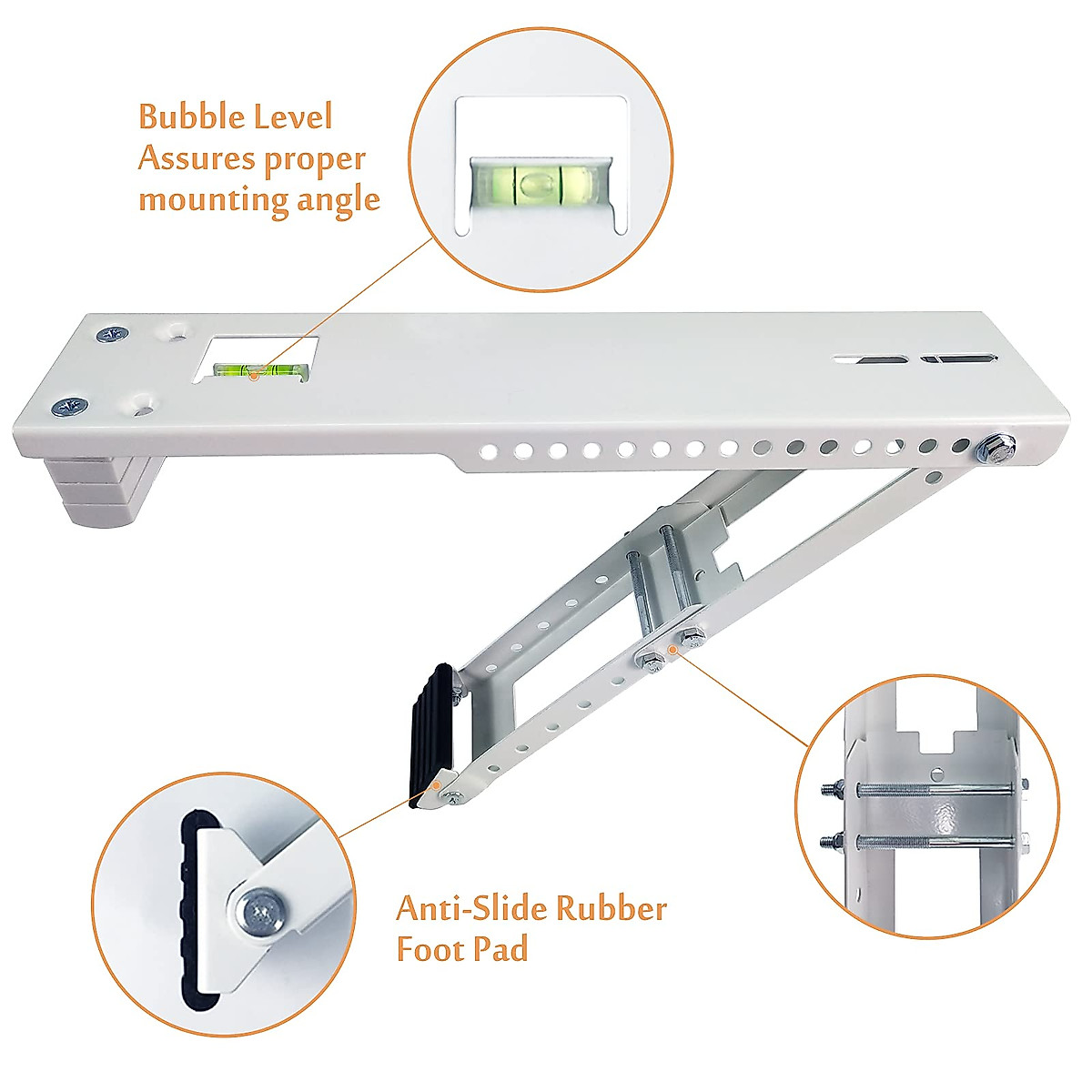 Bubble Level
Assures proper
mounting angle

Anti-Slide Rubber
Foot Pad