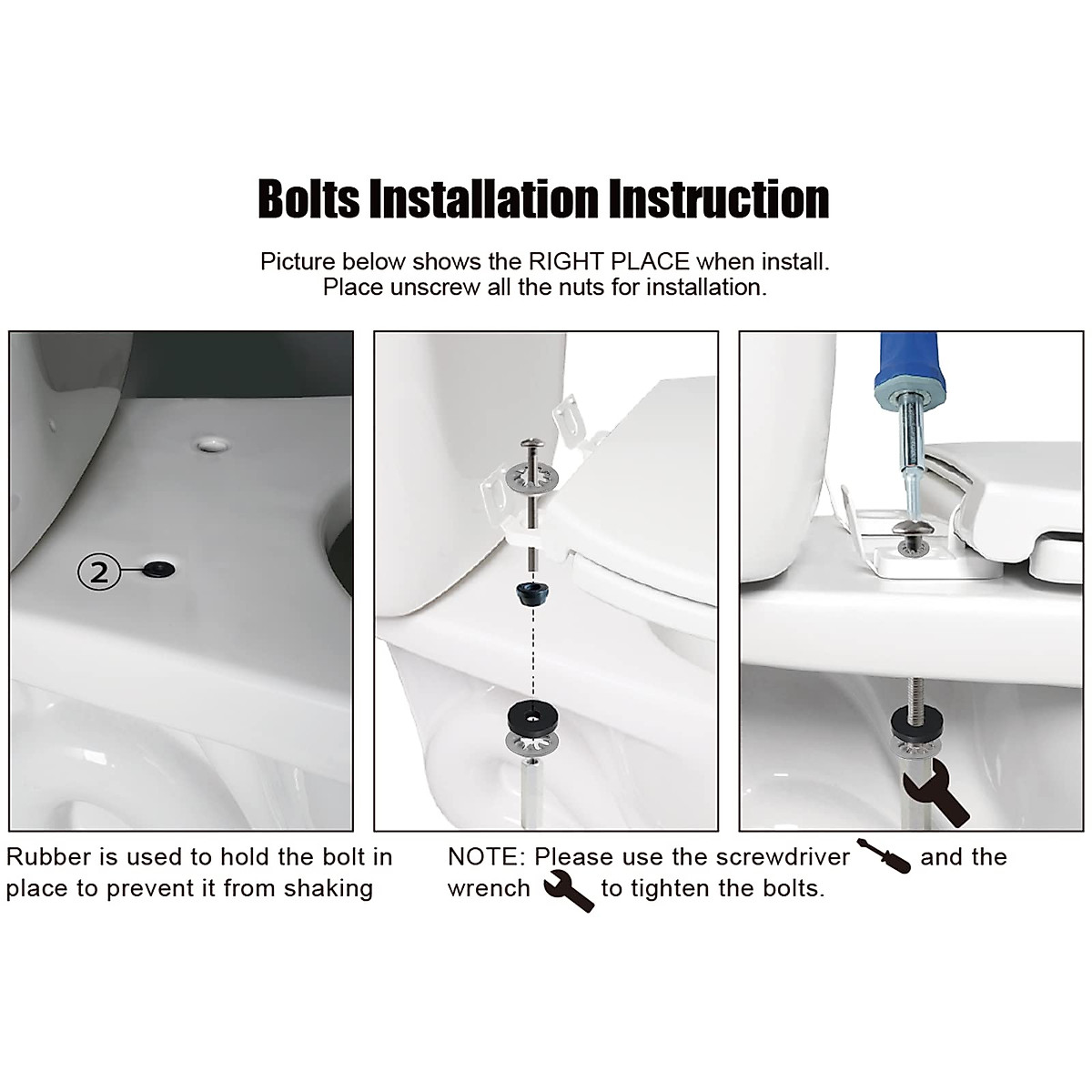 Bolts Installation Instruction

Picture below shows the RIGHT PLACE when install.
Place unscrew all the nuts for installation.

2

Rubber is used to hold the bolt in place to prevent it from shaking

NOTE: Please use the screwdriver and the wrench to tighten the bolts.