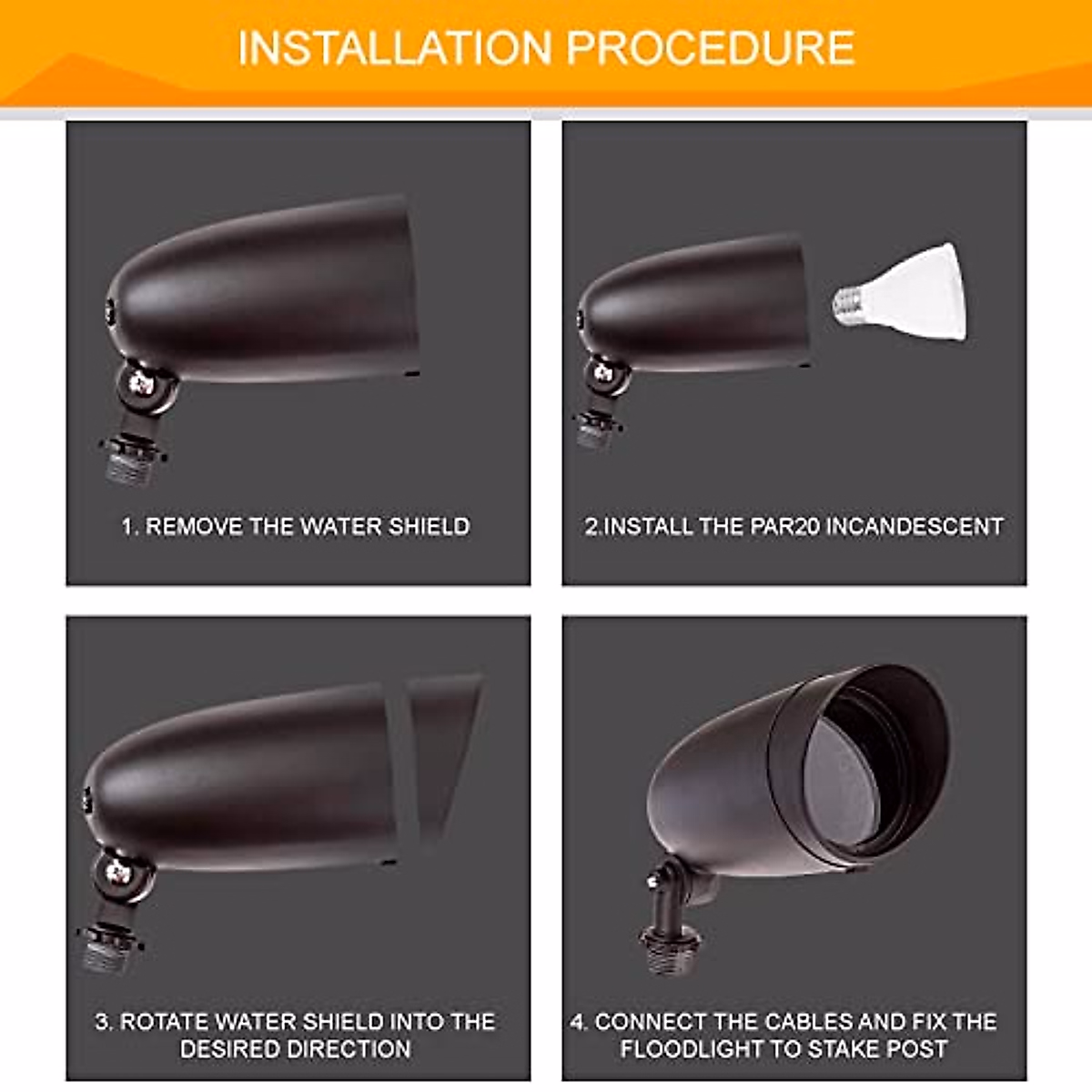 INSTALLATION PROCEDURE

1. REMOVE THE WATER SHIELD

2.INSTALL THE PAR20 INCANDESCENT

3. ROTATE WATER SHIELD INTO THE DESIRED DIRECTION

4. CONNECT THE CABLES AND FIX THE FLOODLIGHT TO STAKE POST