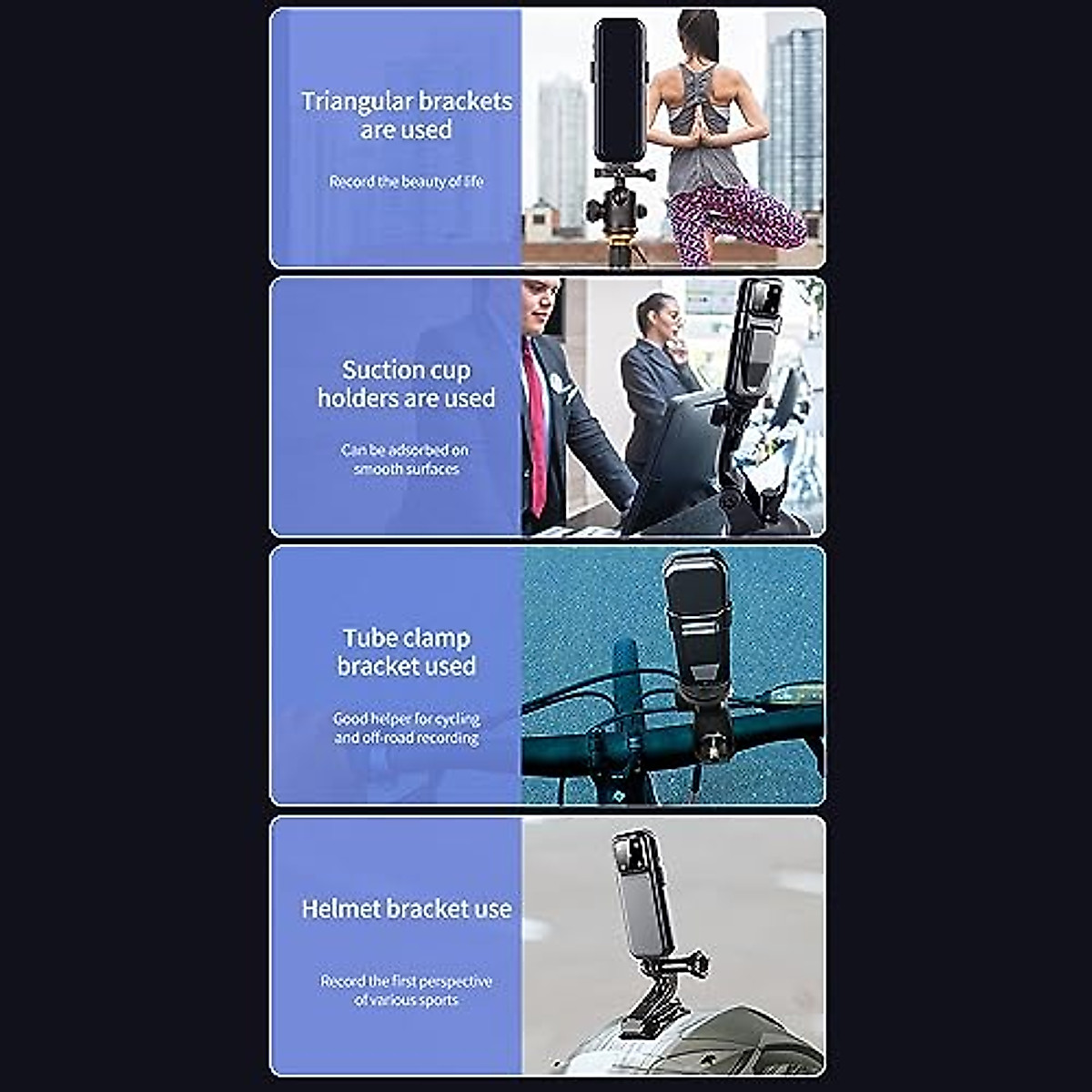 Triangular brackets are used

Record the beauty of life

Suction cup holders are used

Can be adsorbed on smooth surfaces

Tube clamp bracket used

Good helper for cycling and off-road recording

Helmet bracket use

Record the first perspective of various sports