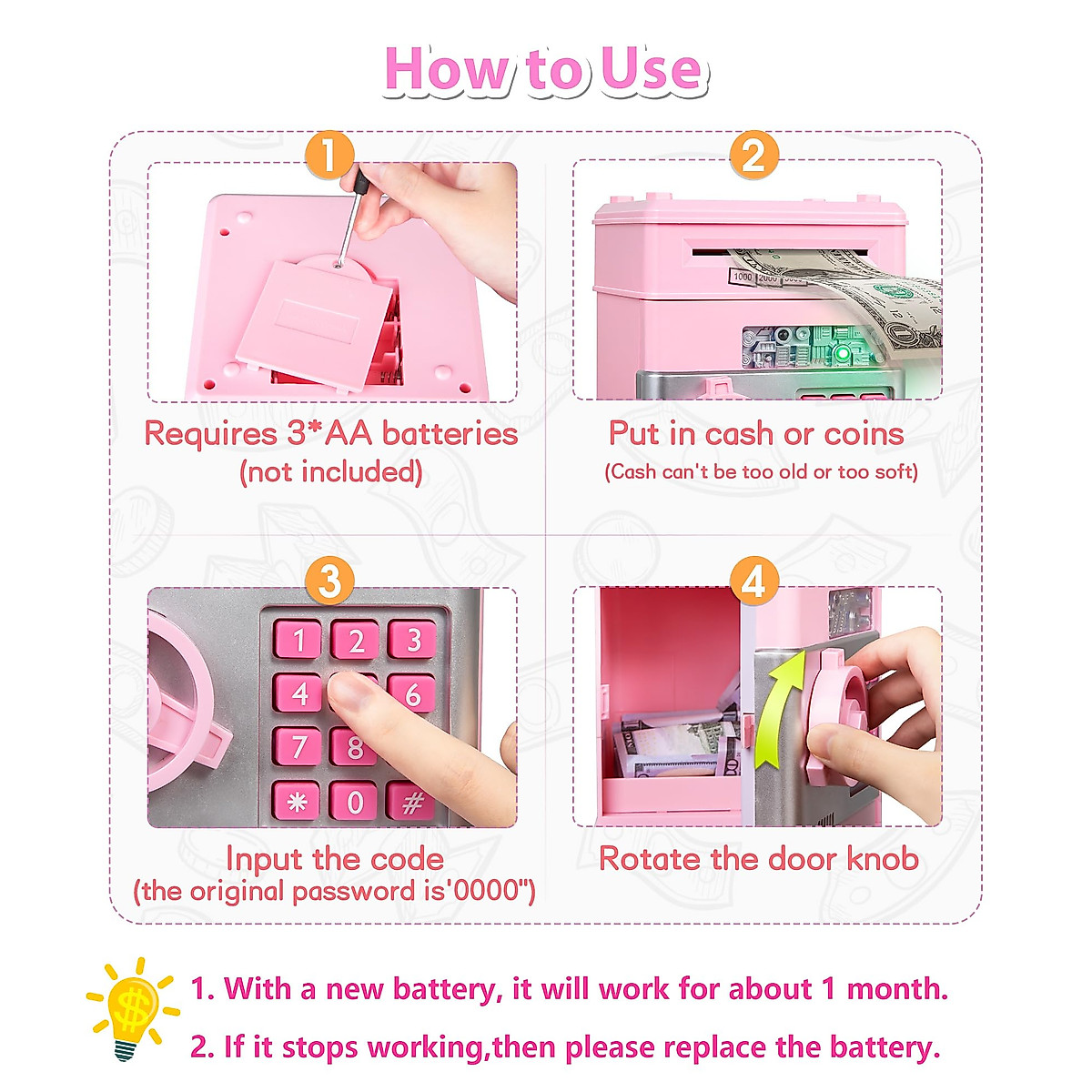 How to Use

1

Requires 3*AA batteries
(not included)

2

1000 2000

Put in cash or coins
(Cash can't be too old or too soft)

3

1 2 3
4 6
7 8
* 0 #

Input the code
(the original password is'0000")

4

Rotate the door knob

$

1. With a new battery, it will work for about 1 month.

2. If it stops working,then please replace the battery.