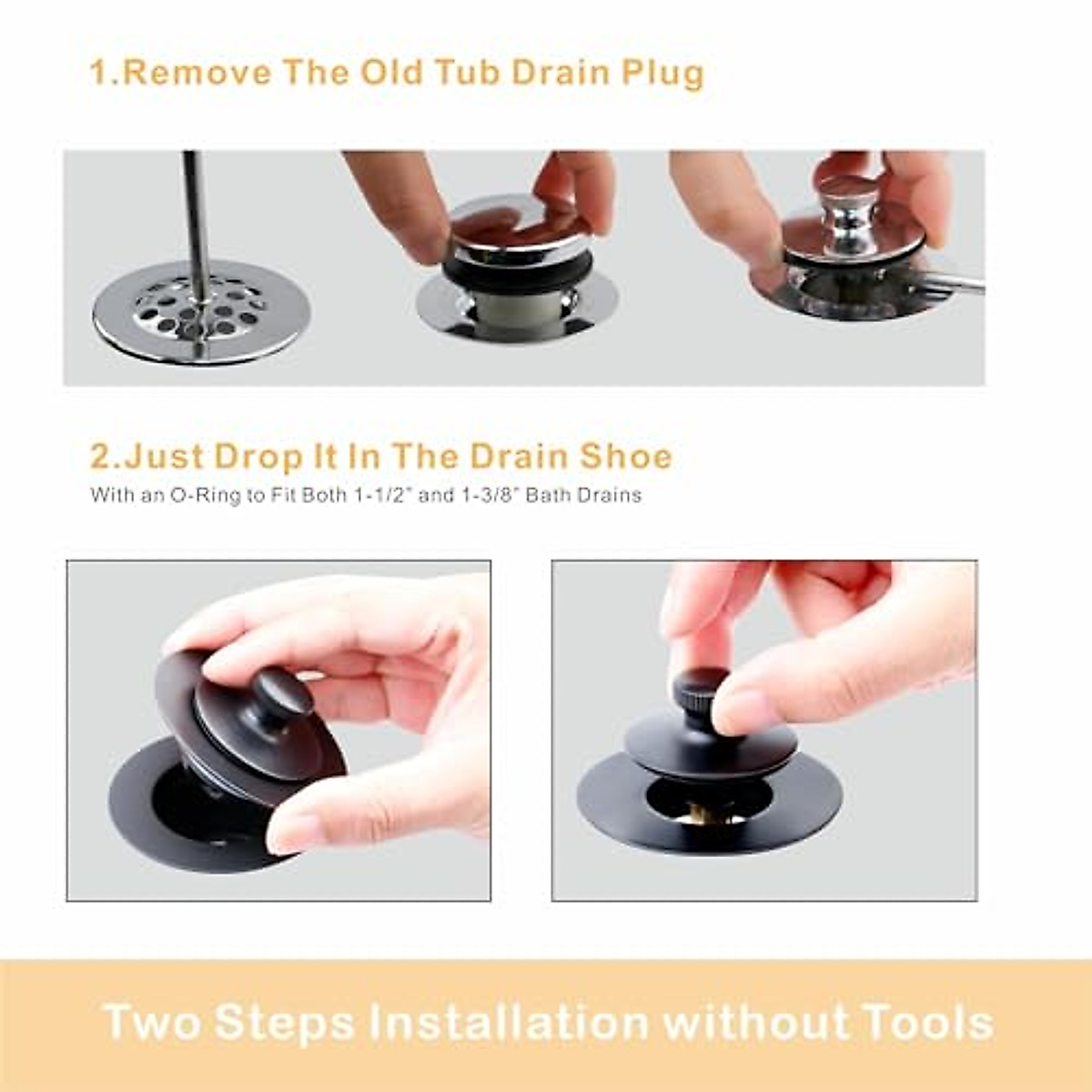 1.Remove The Old Tub Drain Plug

2.Just Drop It In The Drain Shoe
With an O-Ring to Fit Both 1-1/2" and 1-3/8" Bath Drains

Two Steps Installation without Tools