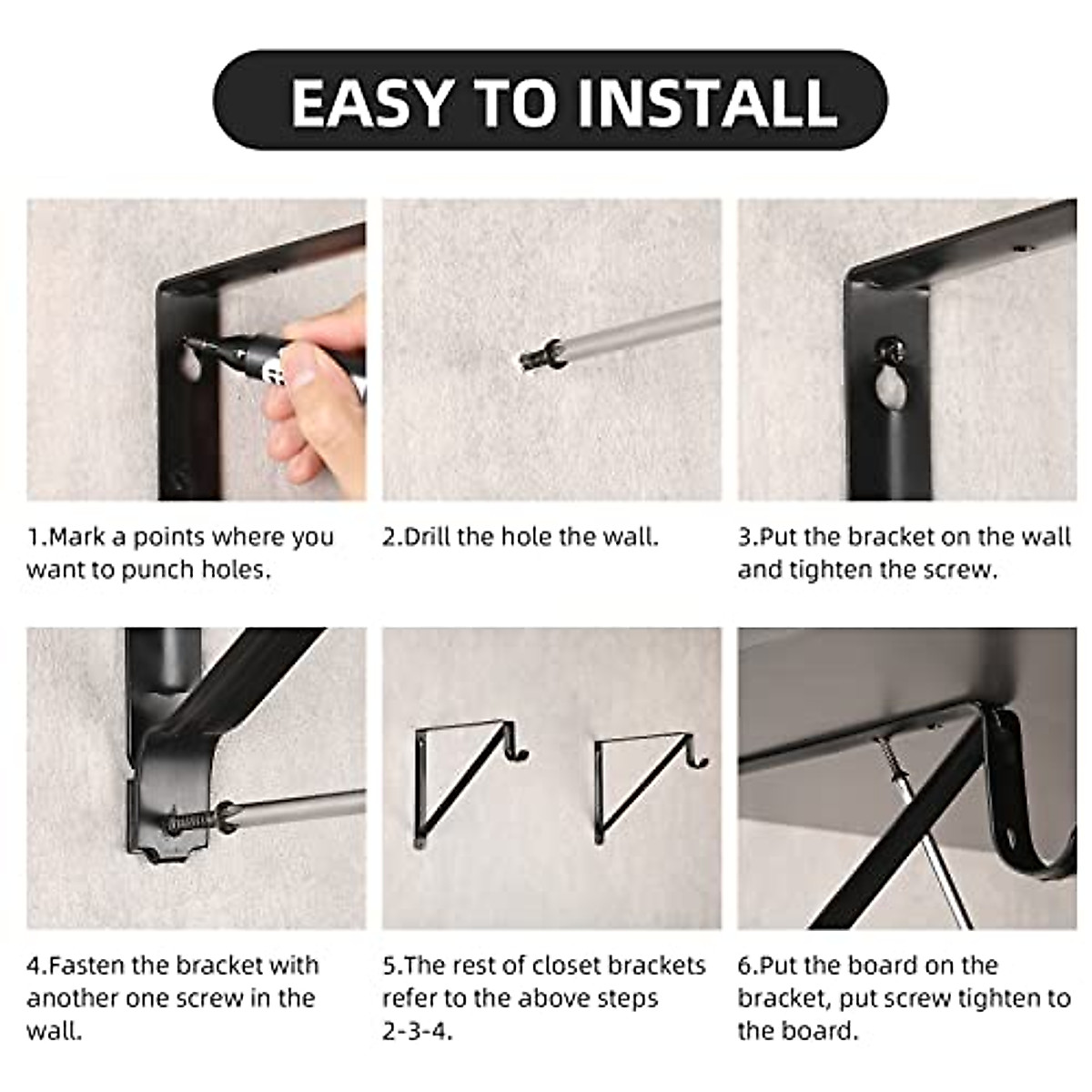 EASY TO INSTALL

1.Mark a points where you want to punch holes.

2.Drill the hole the wall.

3.Put the bracket on the wall and tighten the screw.

4.Fasten the bracket with another one screw in the wall.

5.The rest of closet brackets refer to the above steps 2-3-4.

6.Put the board on the bracket, put screw tighten to the board.