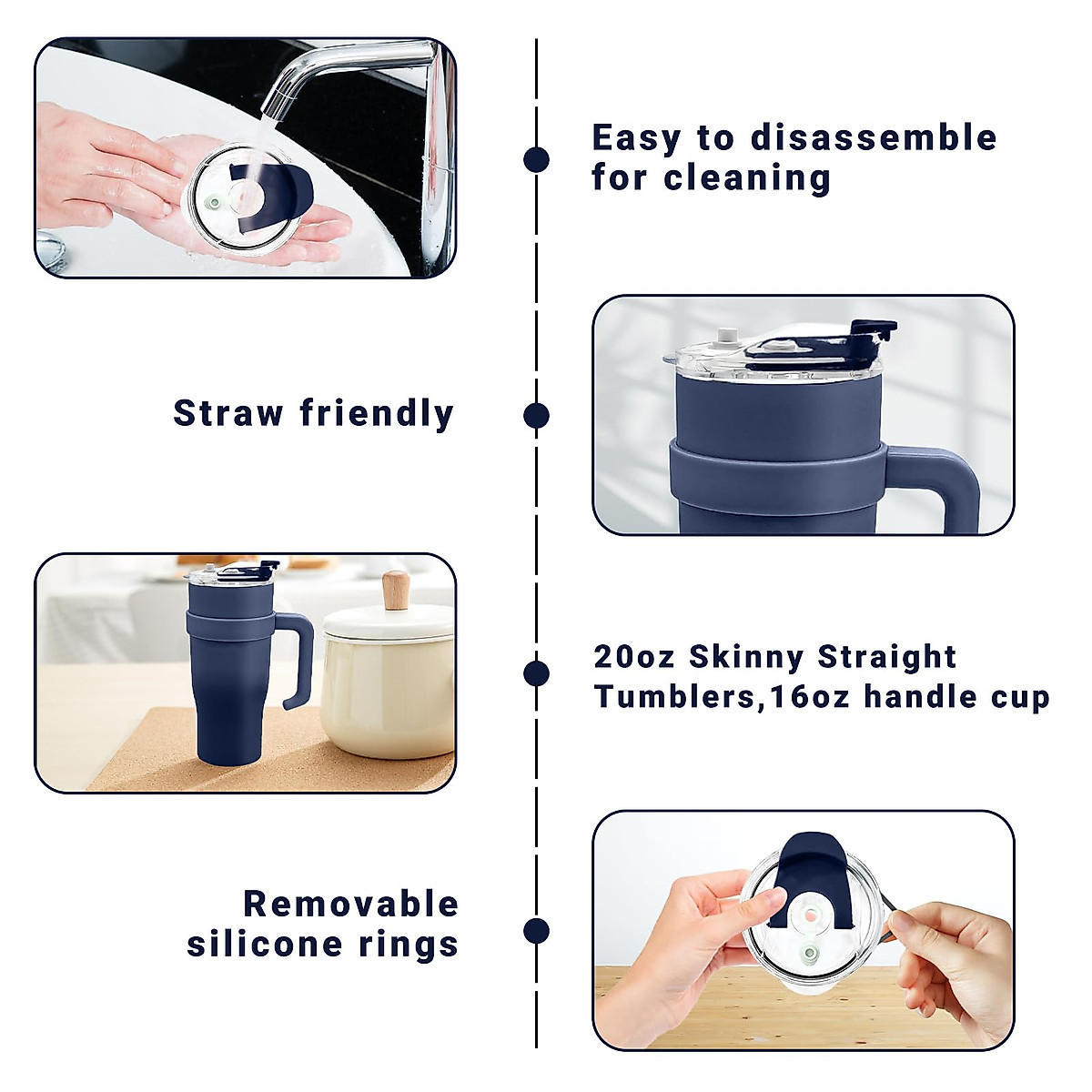 Easy to disassemble for cleaning

Straw friendly

20oz Skinny Straight Tumblers,16oz handle cup

Removable silicone rings