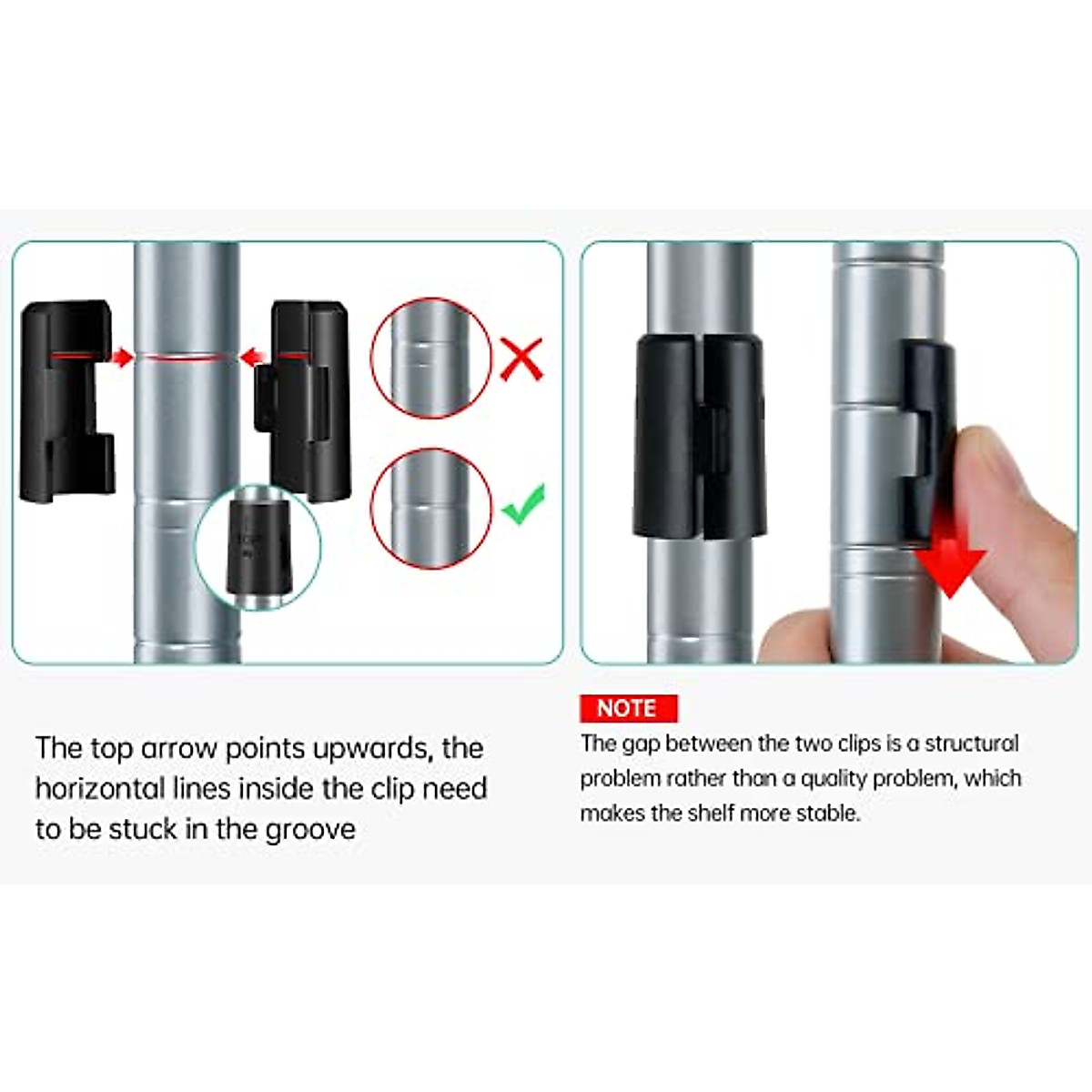 The top arrow points upwards, the horizontal lines inside the clip need to be stuck in the groove

NOTE

The gap between the two clips is a structural problem rather than a quality problem, which makes the shelf more stable.