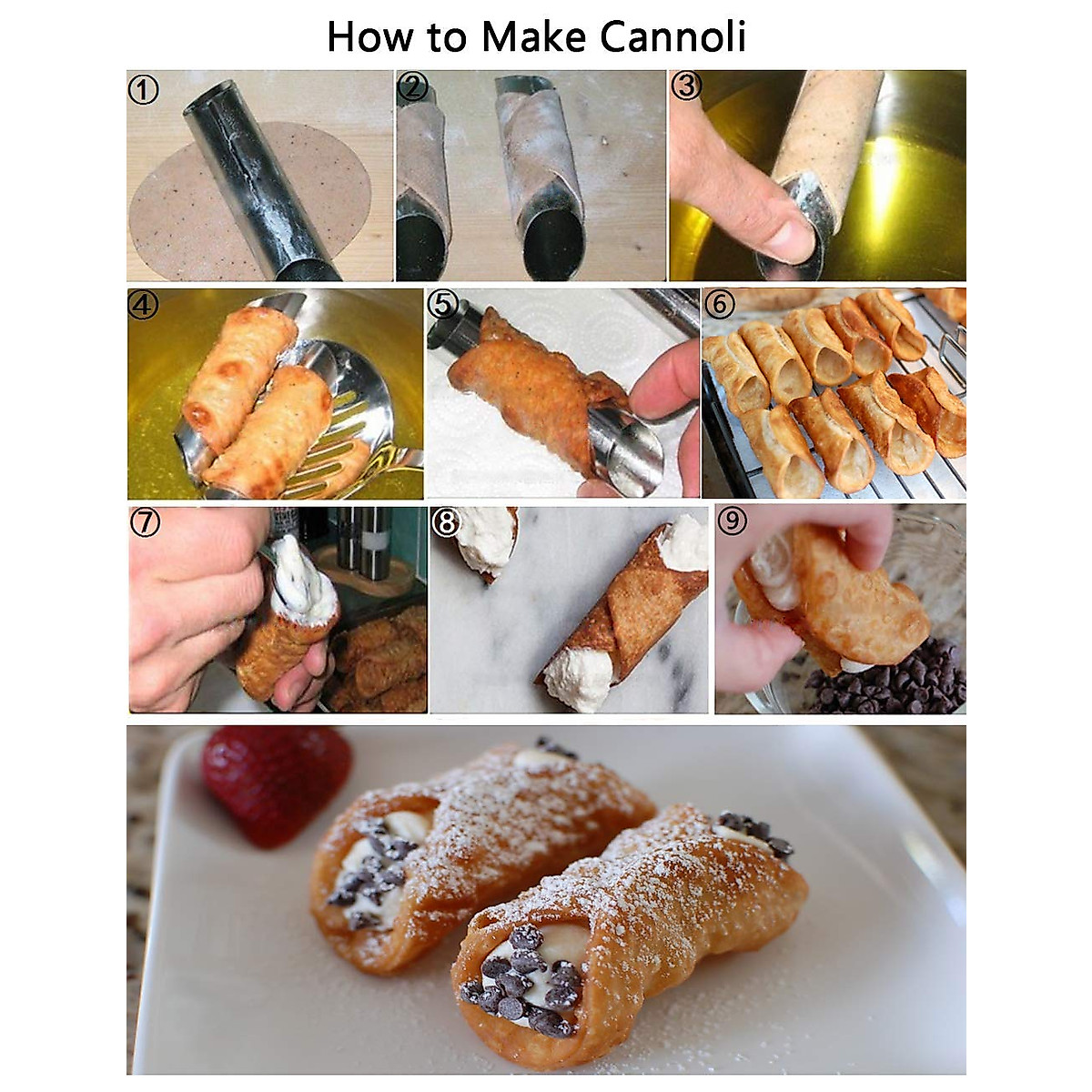 How to Make Cannoli

①

②

③

④

⑤

⑥

⑦

⑧

⑨