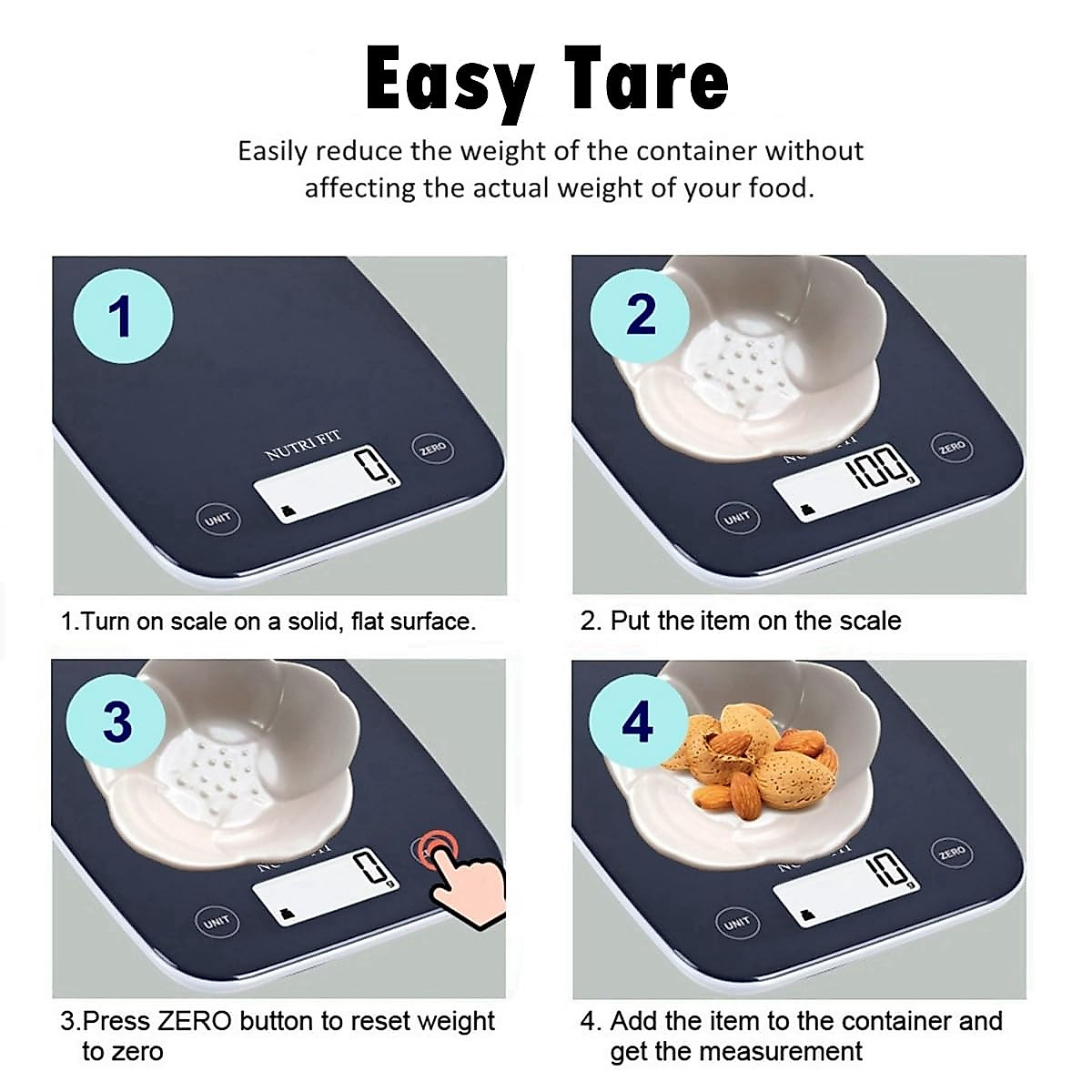 Easy Tare

Easily reduce the weight of the container without affecting the actual weight of your food.

1

NUTRI FIT

0 g

ZERO

UNIT

1.Turn on scale on a solid, flat surface.

2

100 g

ZERO

UNIT

2. Put the item on the scale

3

0 g

UNIT

3.Press ZERO button to reset weight to zero

4

10 g

ZERO

UNIT

4. Add the item to the container and get the measurement