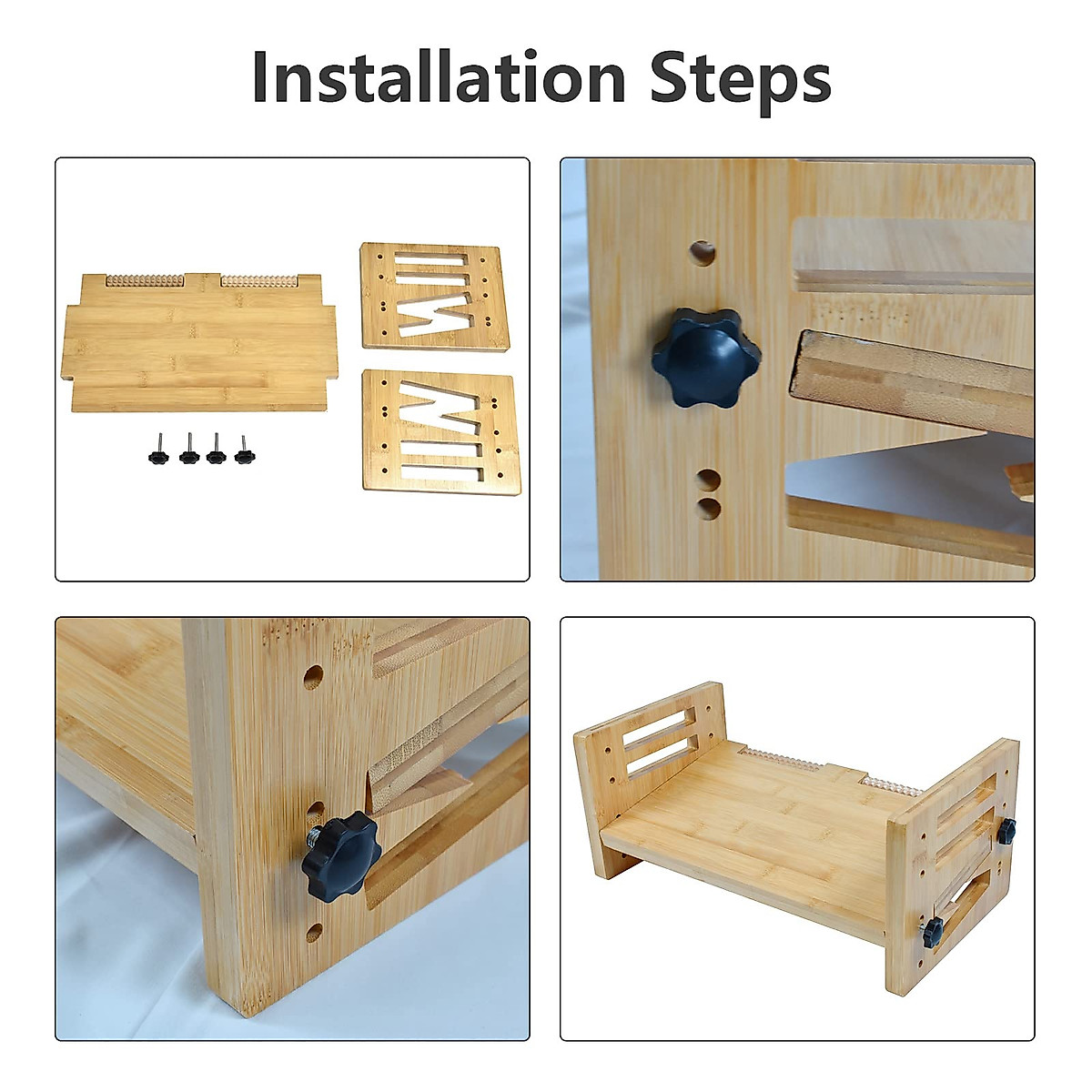 Installation Steps