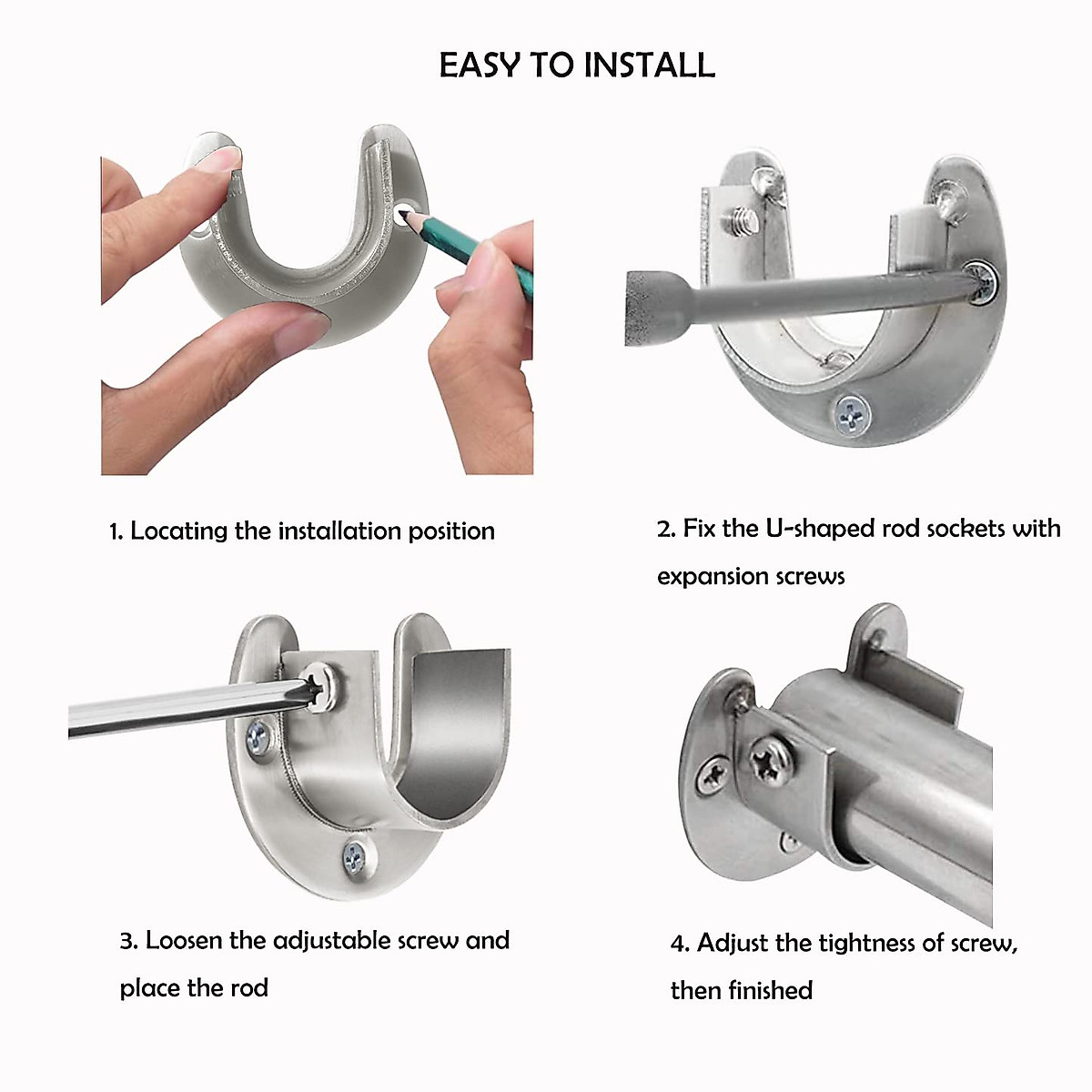 EASY TO INSTALL

1. Locating the installation position

2. Fix the U-shaped rod sockets with expansion screws

3. Loosen the adjustable screw and place the rod

4. Adjust the tightness of screw, then finished