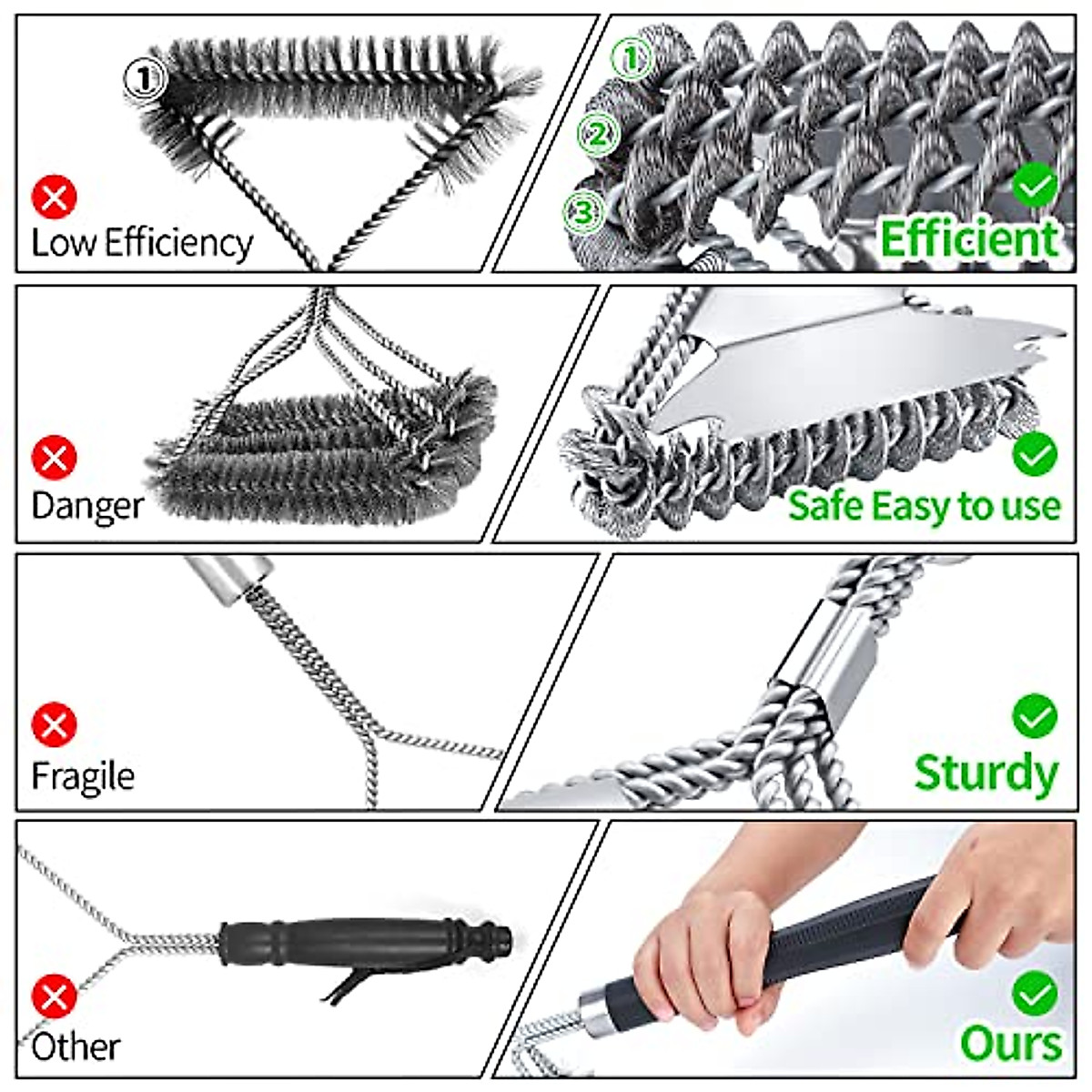 ①
Low Efficiency

①
②
③
Efficient

Danger

Safe Easy to use

Fragile

Sturdy

Other

Ours