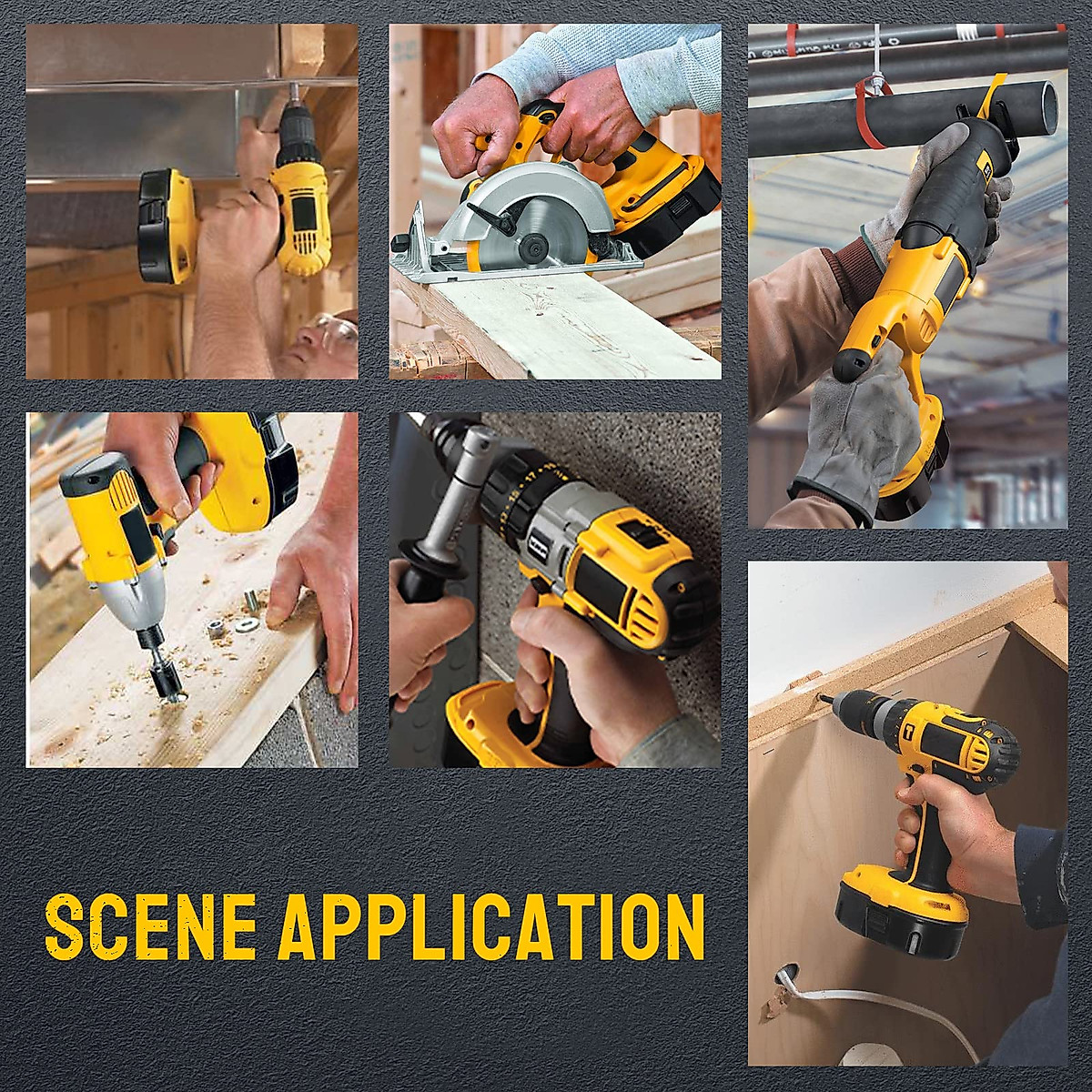 SCENE APPLICATION