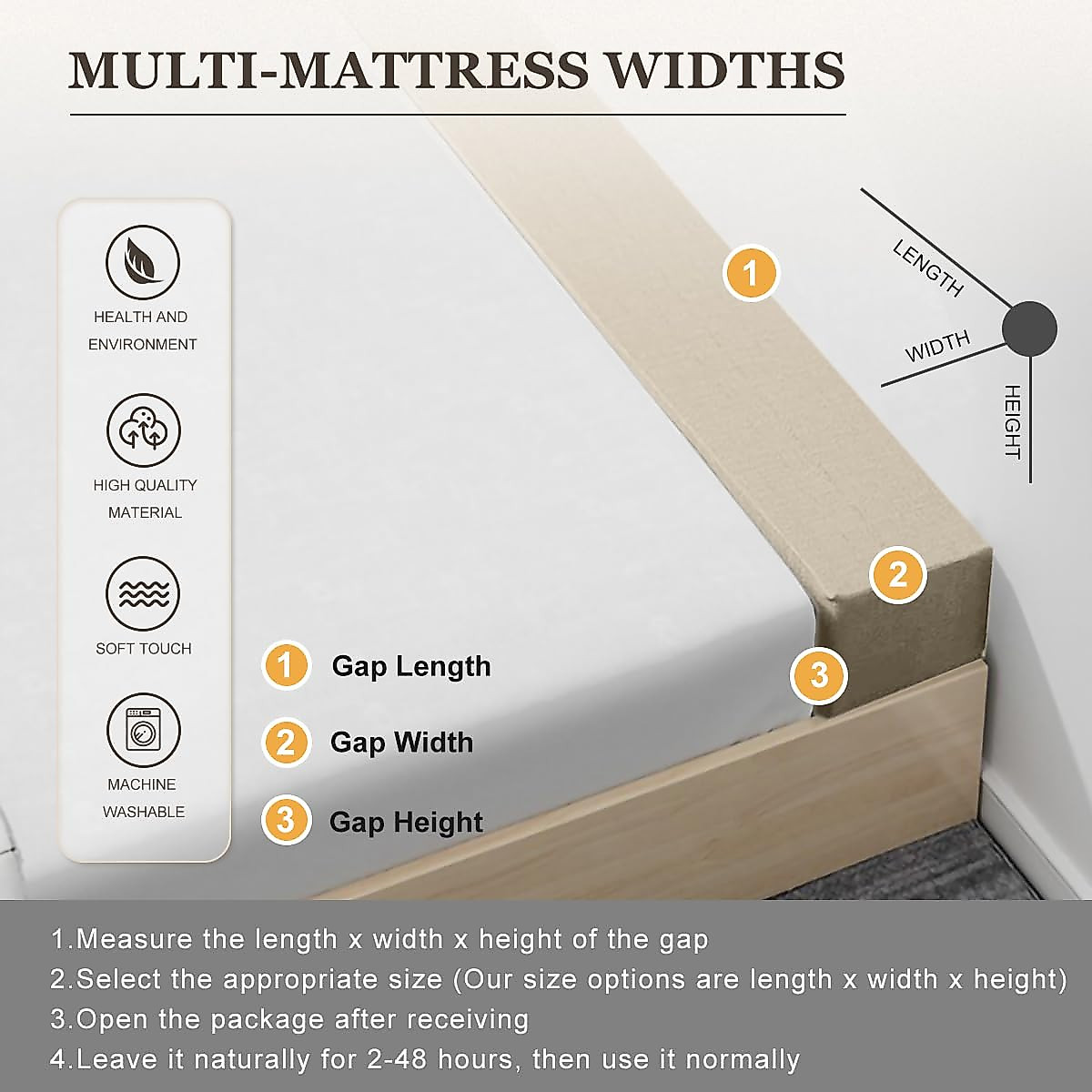 MULTI-MATTRESS WIDTHS

HEALTH AND ENVIRONMENT

HIGH QUALITY MATERIAL

SOFT TOUCH

MACHINE WASHABLE

1

LENGTH

WIDTH

HEIGHT

2

3

1 Gap Length

2 Gap Width

3 Gap Height

1.Measure the length x width x height of the gap
2.Select the appropriate size (Our size options are length x width x height)
3.Open the package after receiving
4.Leave it naturally for 2-48 hours, then use it normally