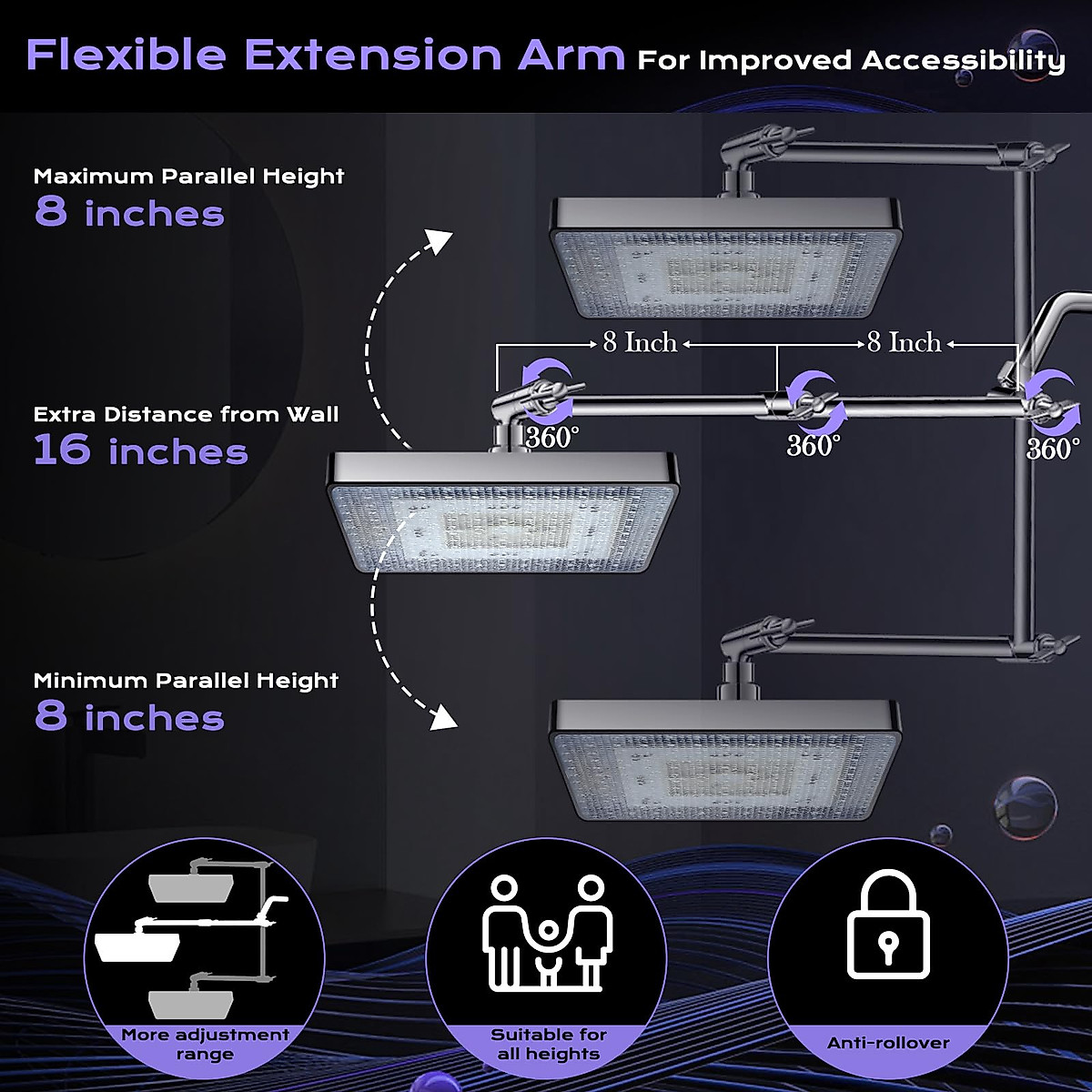 Flexible Extension Arm For Improved Accessibility

Maximum Parallel Height
8 inches

Extra Distance from Wall
16 inches

Minimum Parallel Height
8 inches

8 Inch

8 Inch

360°

360°

360°

More adjustment range

Suitable for all heights

Anti-rollover