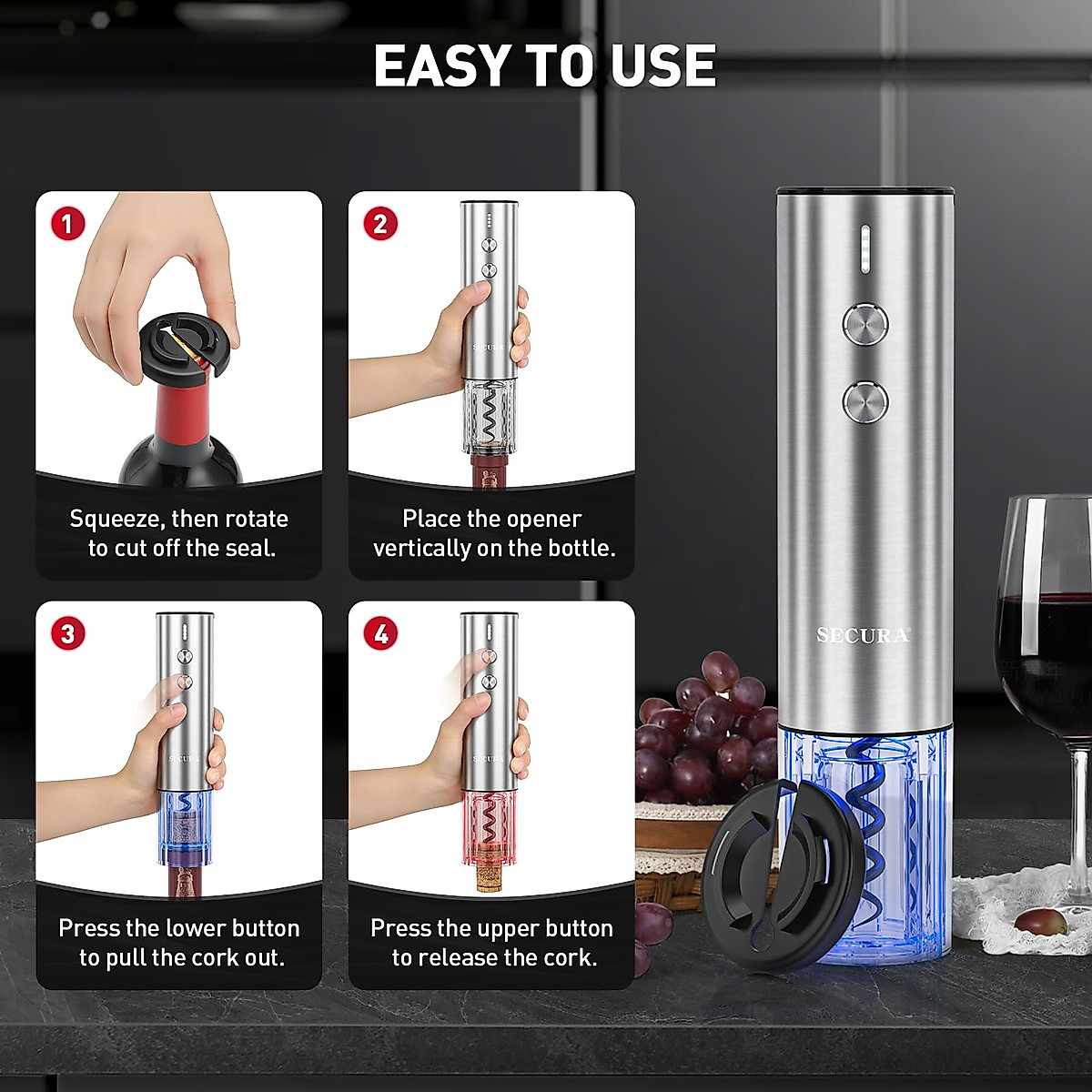 EASY TO USE

1
Squeeze, then rotate to cut off the seal.

2
SECURA
Place the opener vertically on the bottle.

3
SECURA
Press the lower button to pull the cork out.

4
SECURA
Press the upper button to release the cork.

SECURA