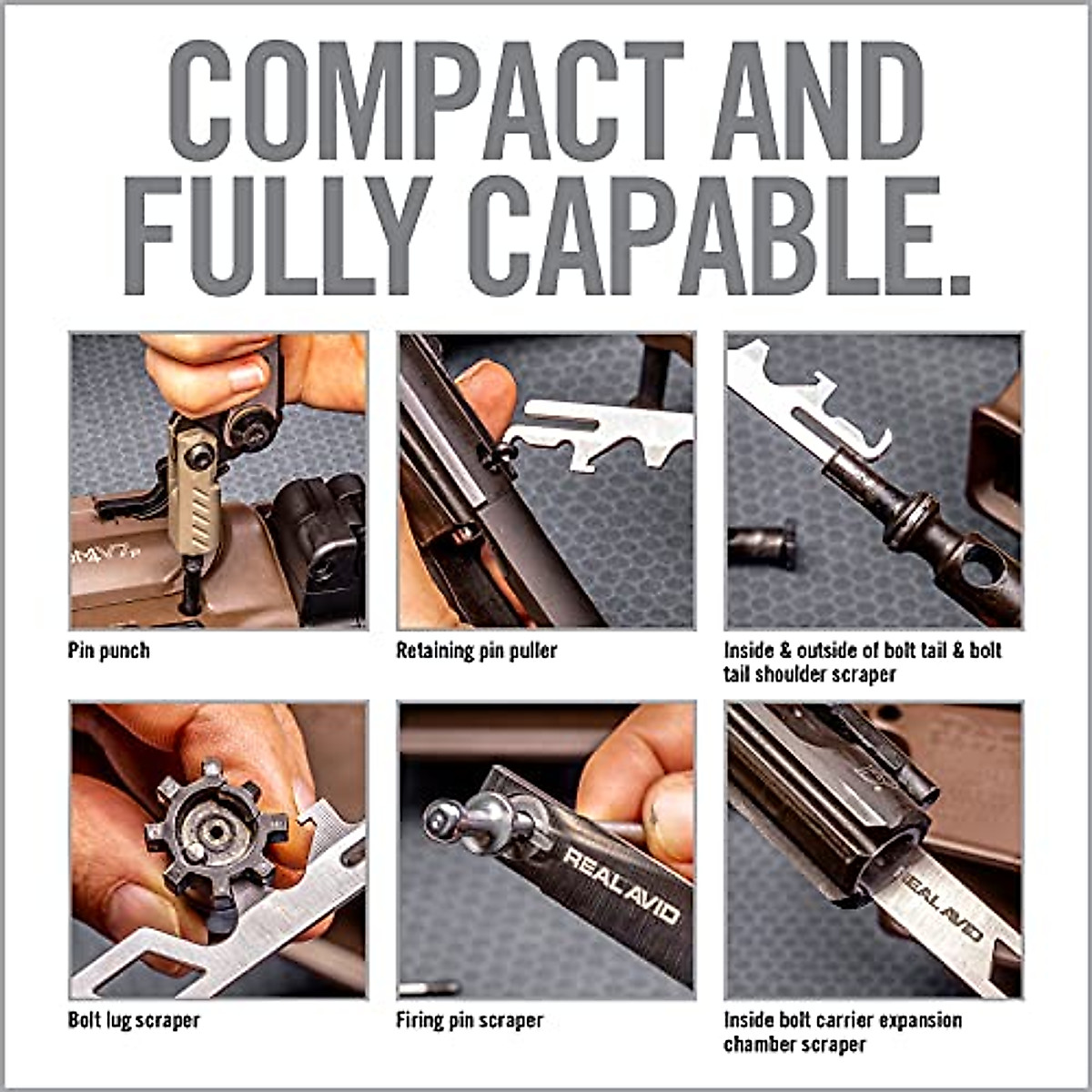 COMPACT AND FULLY CAPABLE.

Pin punch

Retaining pin puller

Inside & outside of bolt tail & bolt tail shoulder scraper

Bolt lug scraper

REAL AVID

Firing pin scraper

REAL AVID

Inside bolt carrier expansion chamber scraper