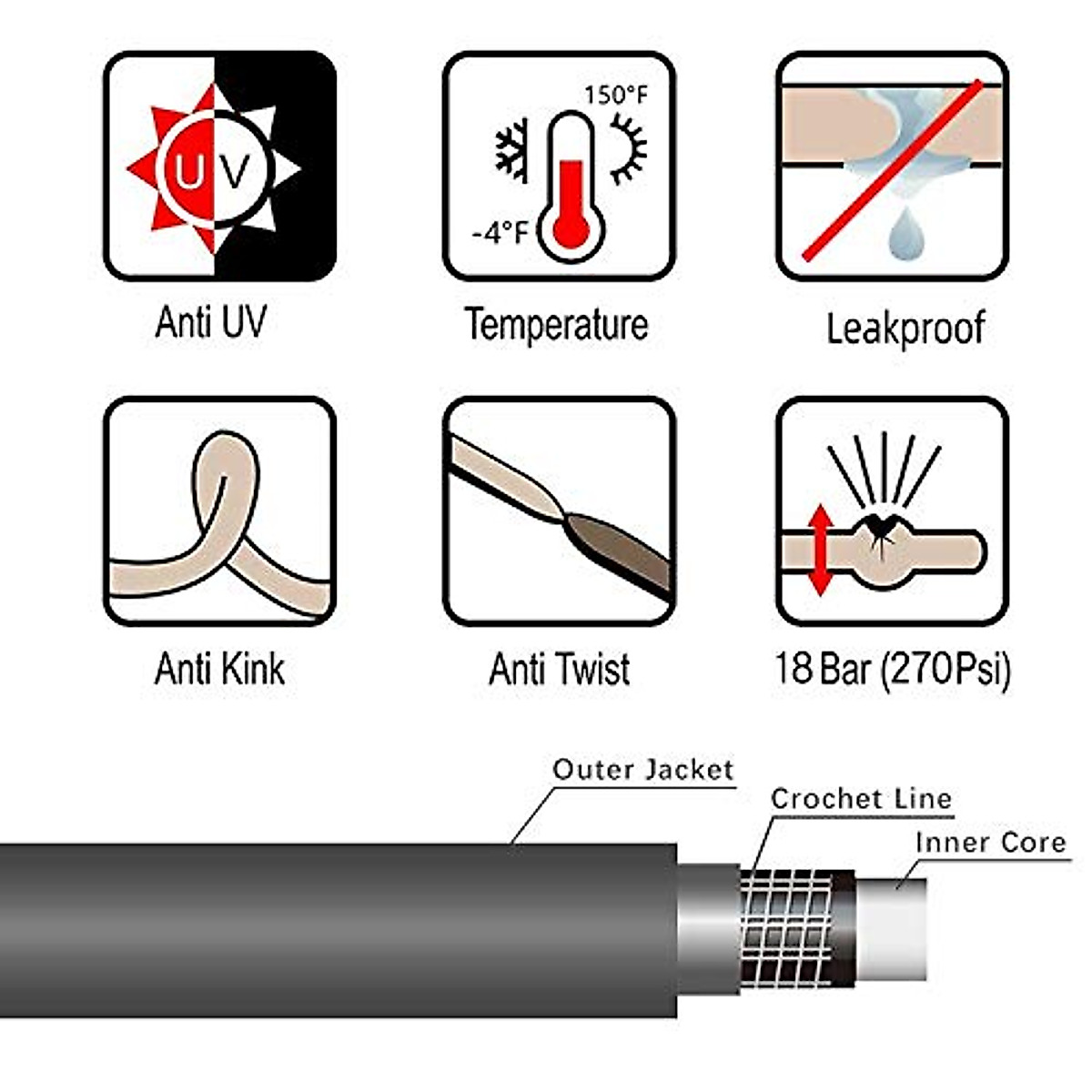 UV

Anti UV

150°F

-4°F

Temperature

Leakproof

Anti Kink

Anti Twist

18 Bar (270Psi)

Outer Jacket

Crochet Line

Inner Core