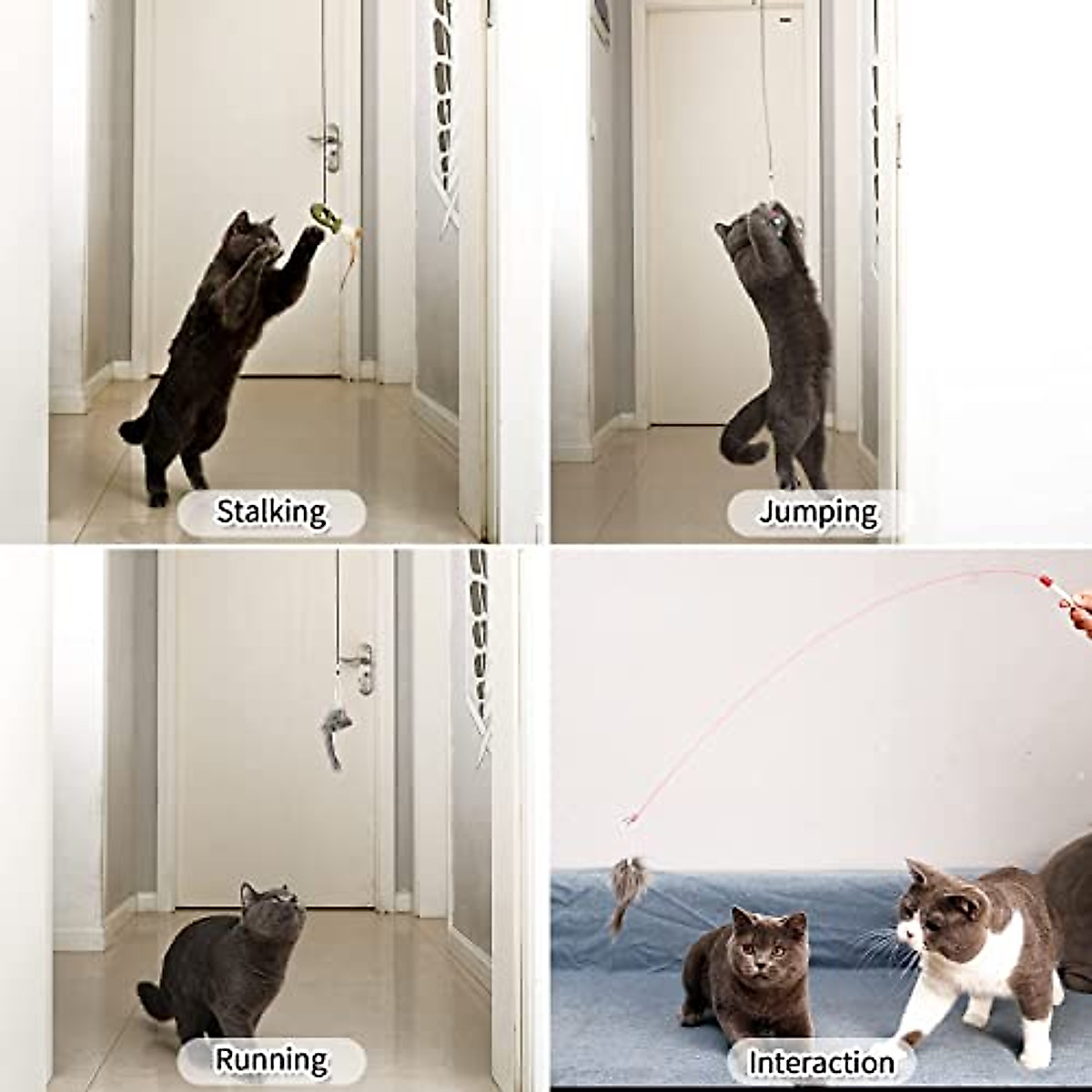 Stalking

Jumping

Running

Interaction