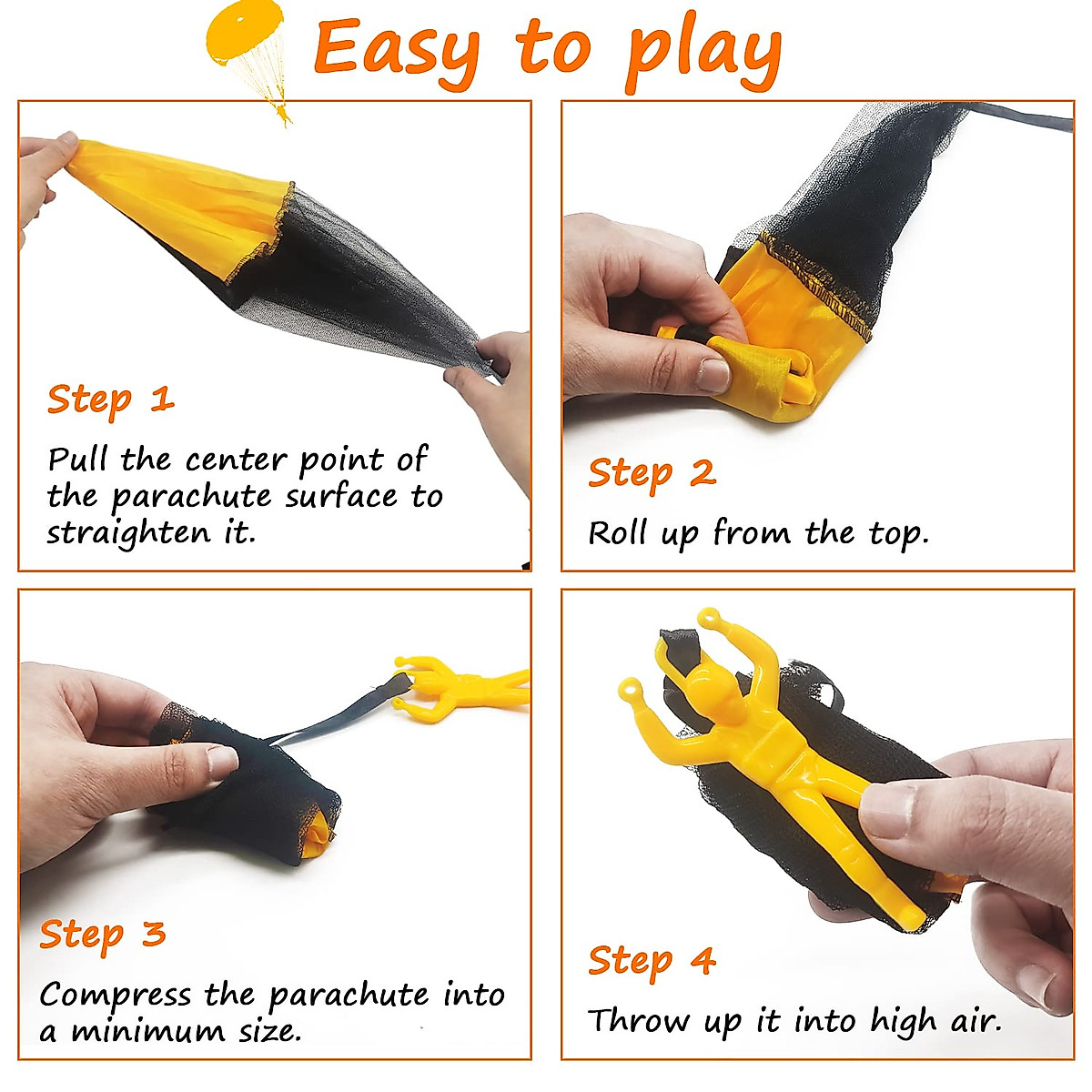 Easy to play

Step 1

Pull the center point of the parachute surface to straighten it.

Step 2

Roll up from the top.

Step 3

Compress the parachute into a minimum size.

Step 4

Throw up it into high air.