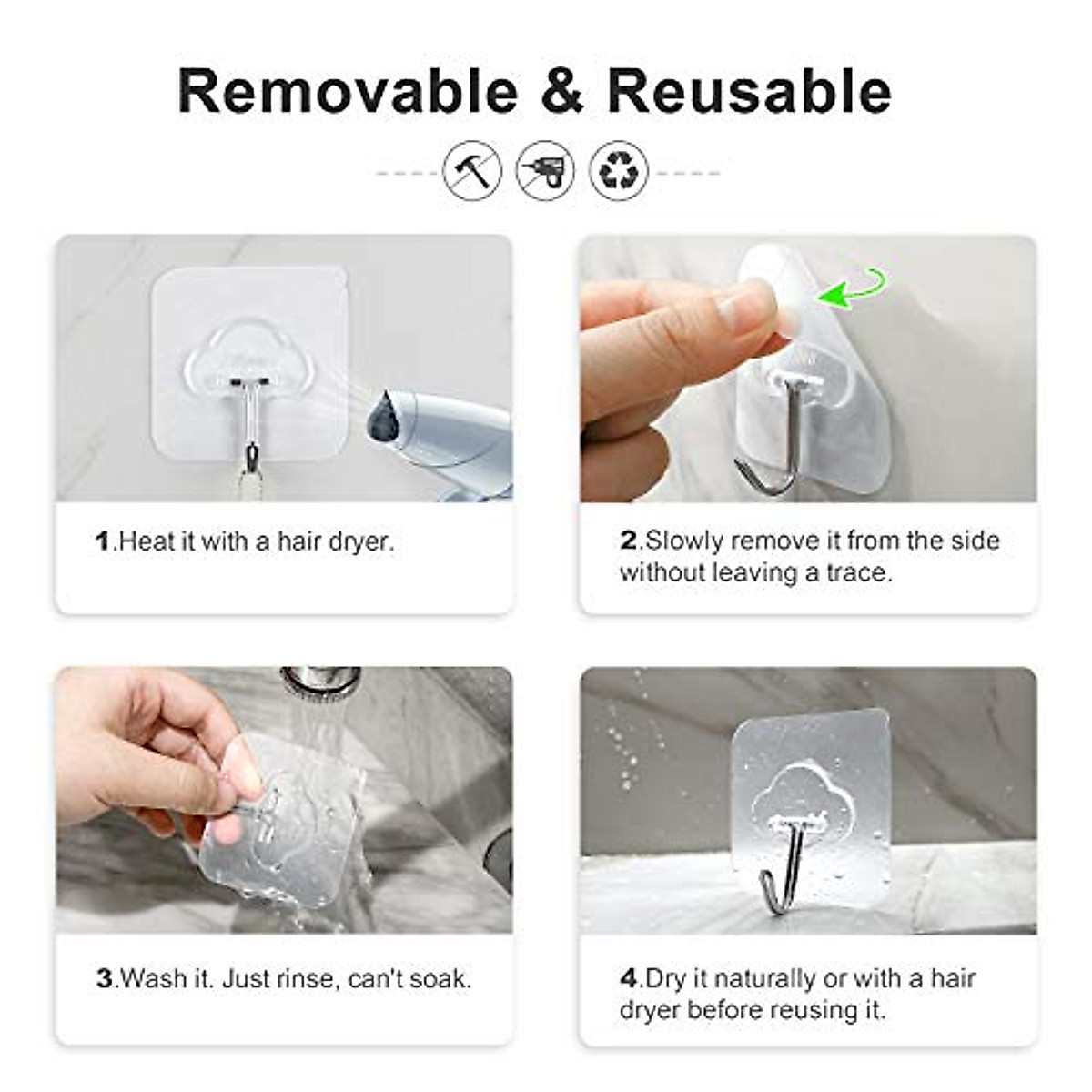 Removable & Reusable

1.Heat it with a hair dryer.

2.Slowly remove it from the side without leaving a trace.

3.Wash it. Just rinse, can't soak.

4.Dry it naturally or with a hair dryer before reusing it.