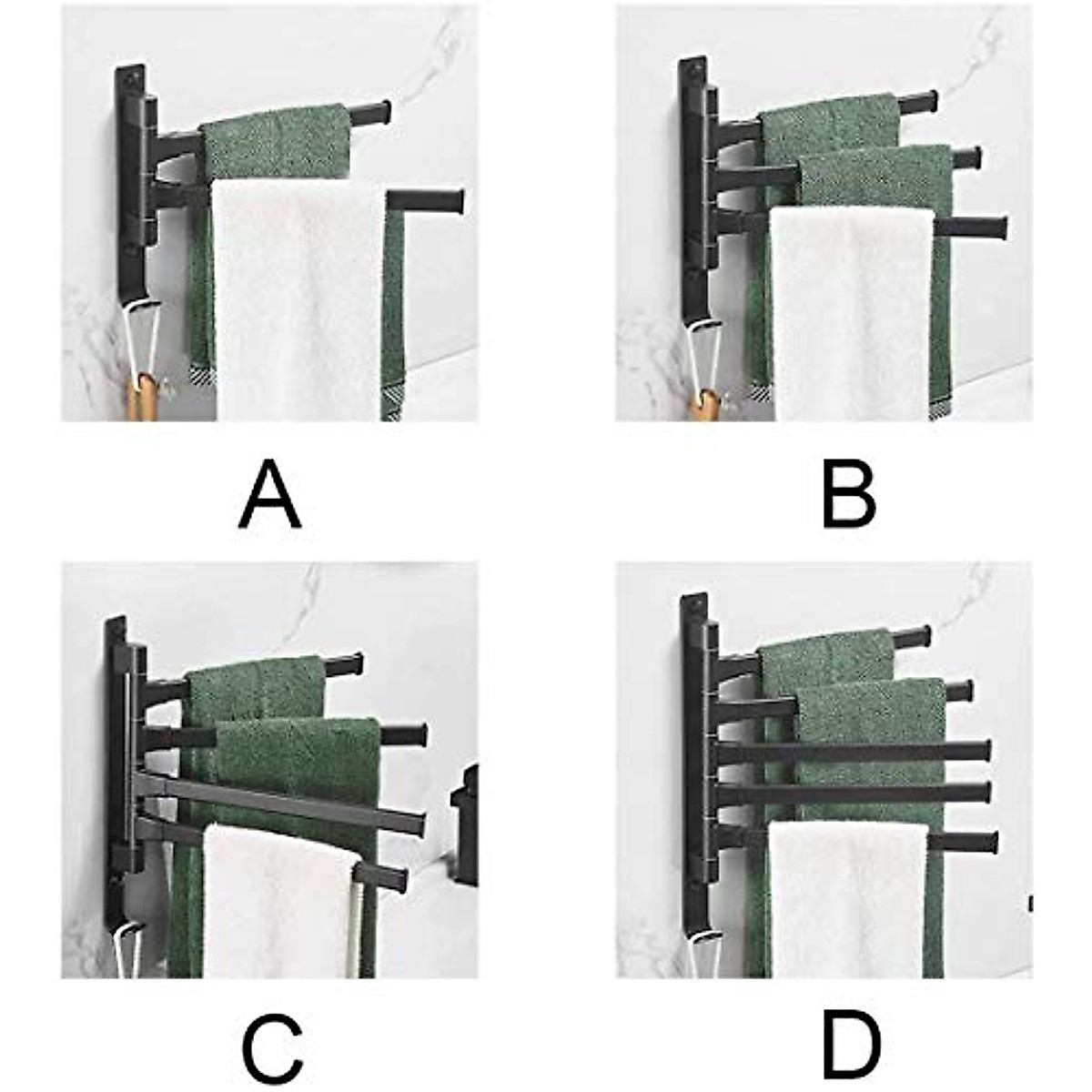 A

B

C

D