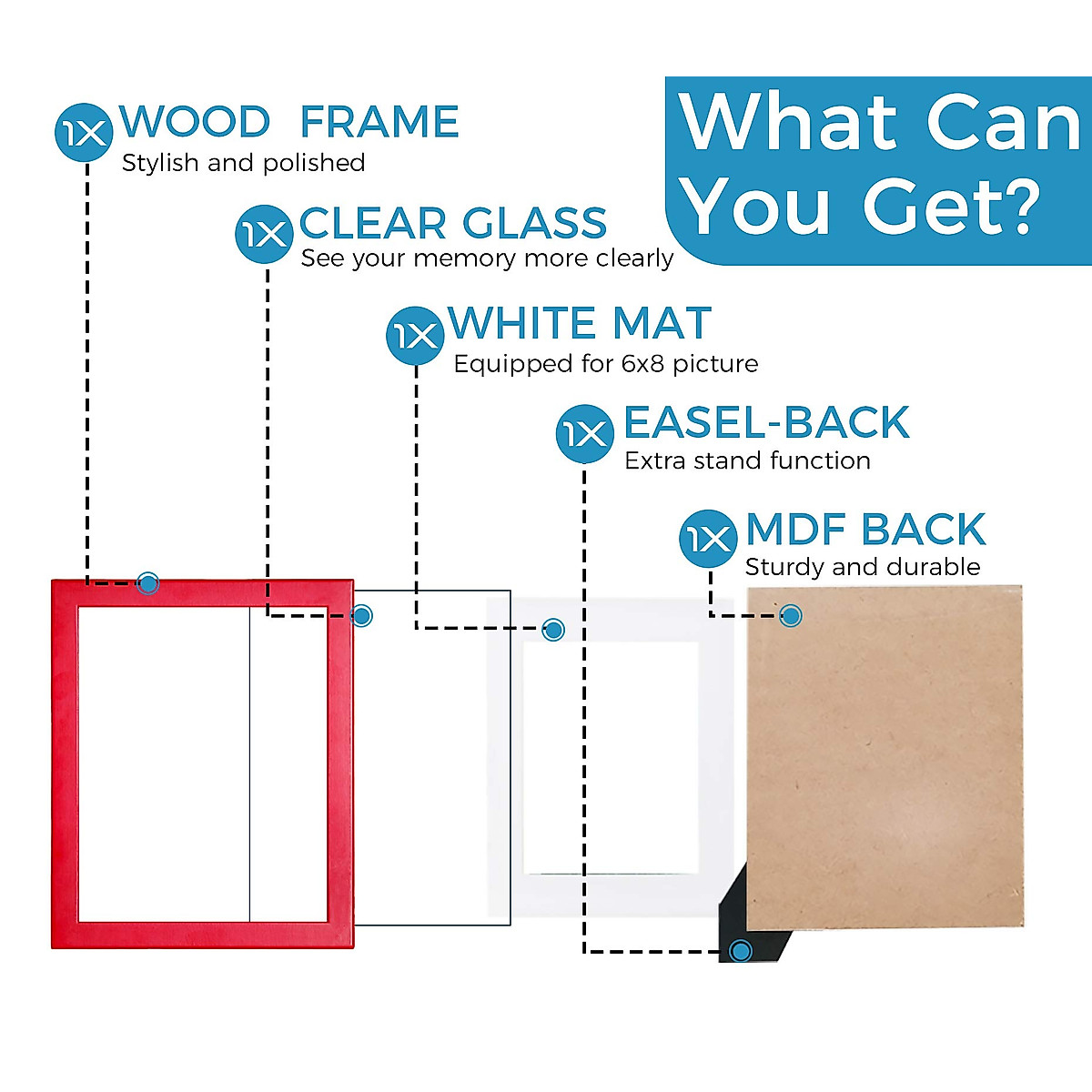 What Can You Get?

1X WOOD FRAME
Stylish and polished

1X CLEAR GLASS
See your memory more clearly

1X WHITE MAT
Equipped for 6x8 picture

1X EASEL-BACK
Extra stand function

1X MDF BACK
Sturdy and durable