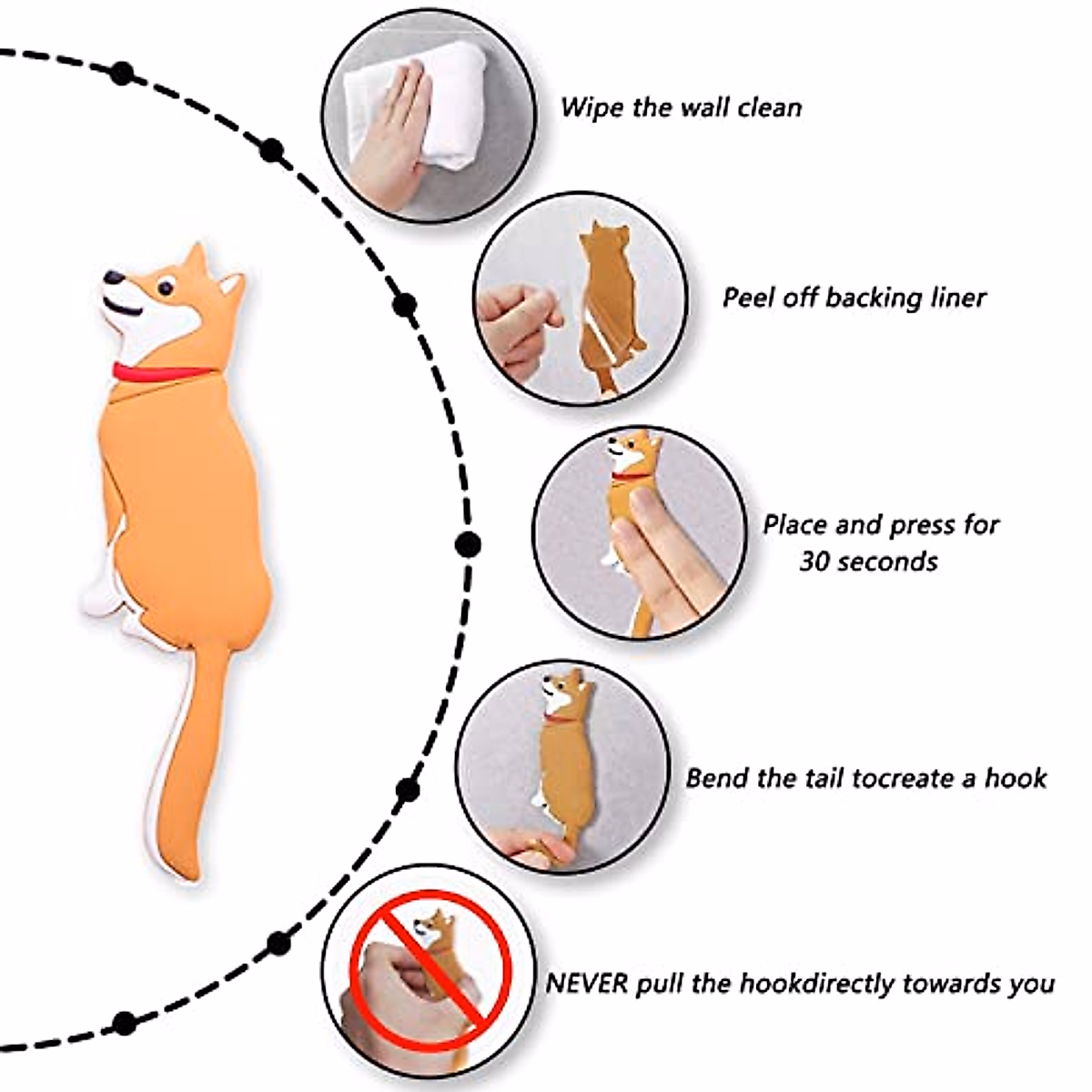 Wipe the wall clean

Peel off backing liner

Place and press for 30 seconds

Bend the tail tocreate a hook

NEVER pull the hookdirectly towards you