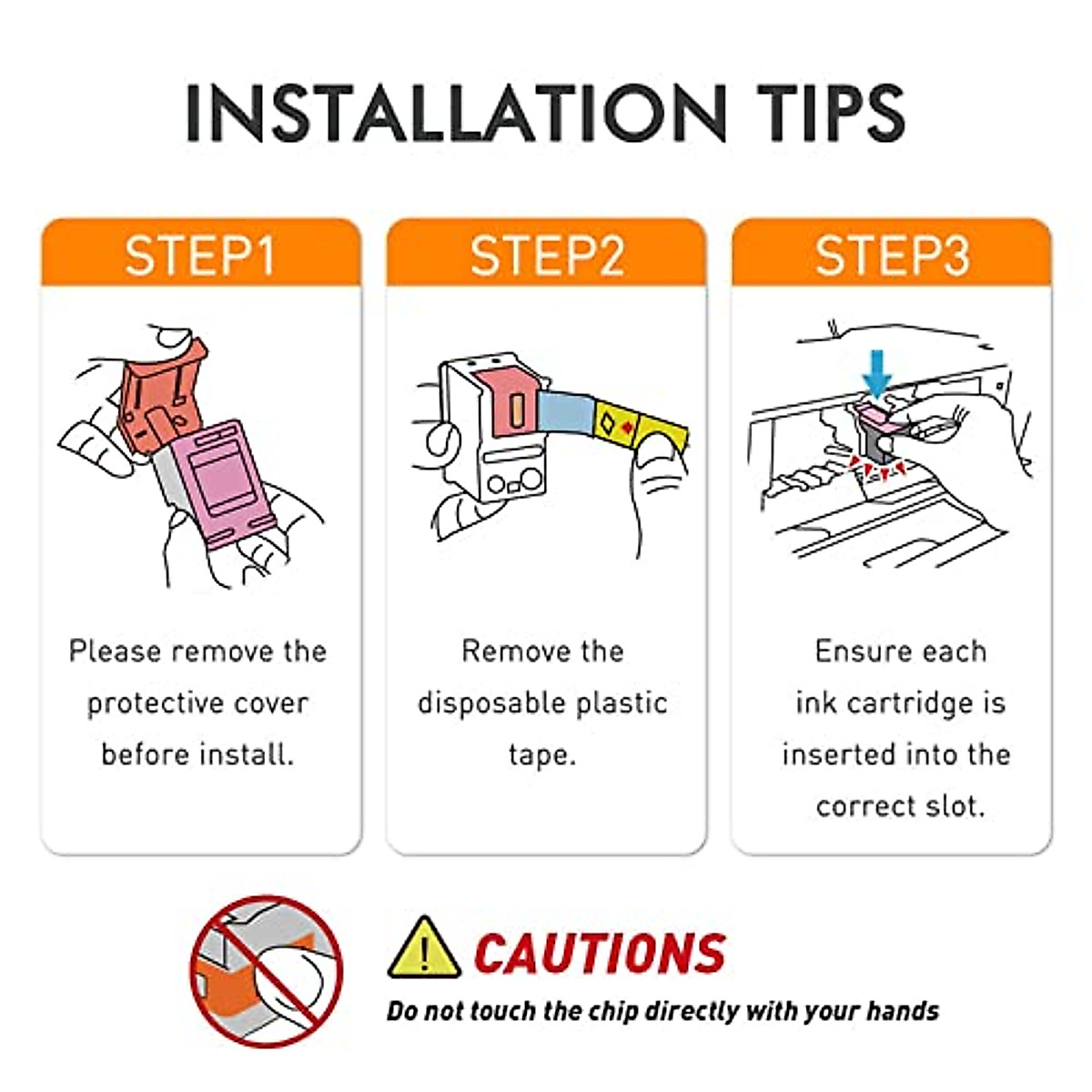 INSTALLATION TIPS

STEP1

Please remove the protective cover before install.

STEP2

Remove the disposable plastic tape.

STEP3

Ensure each ink cartridge is inserted into the correct slot.

CAUTIONS

Do not touch the chip directly with your hands