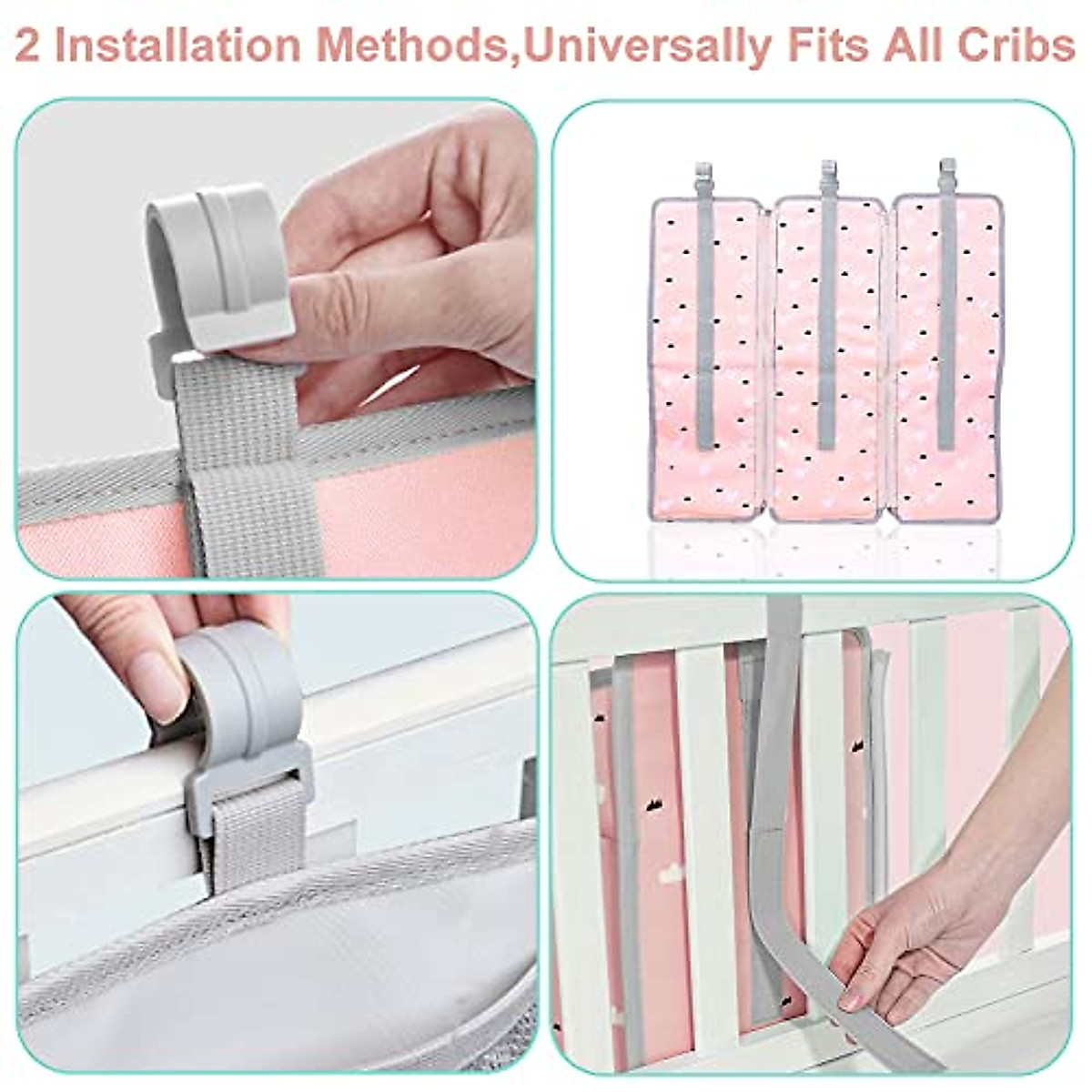 2 Installation Methods,Universally Fits All Cribs