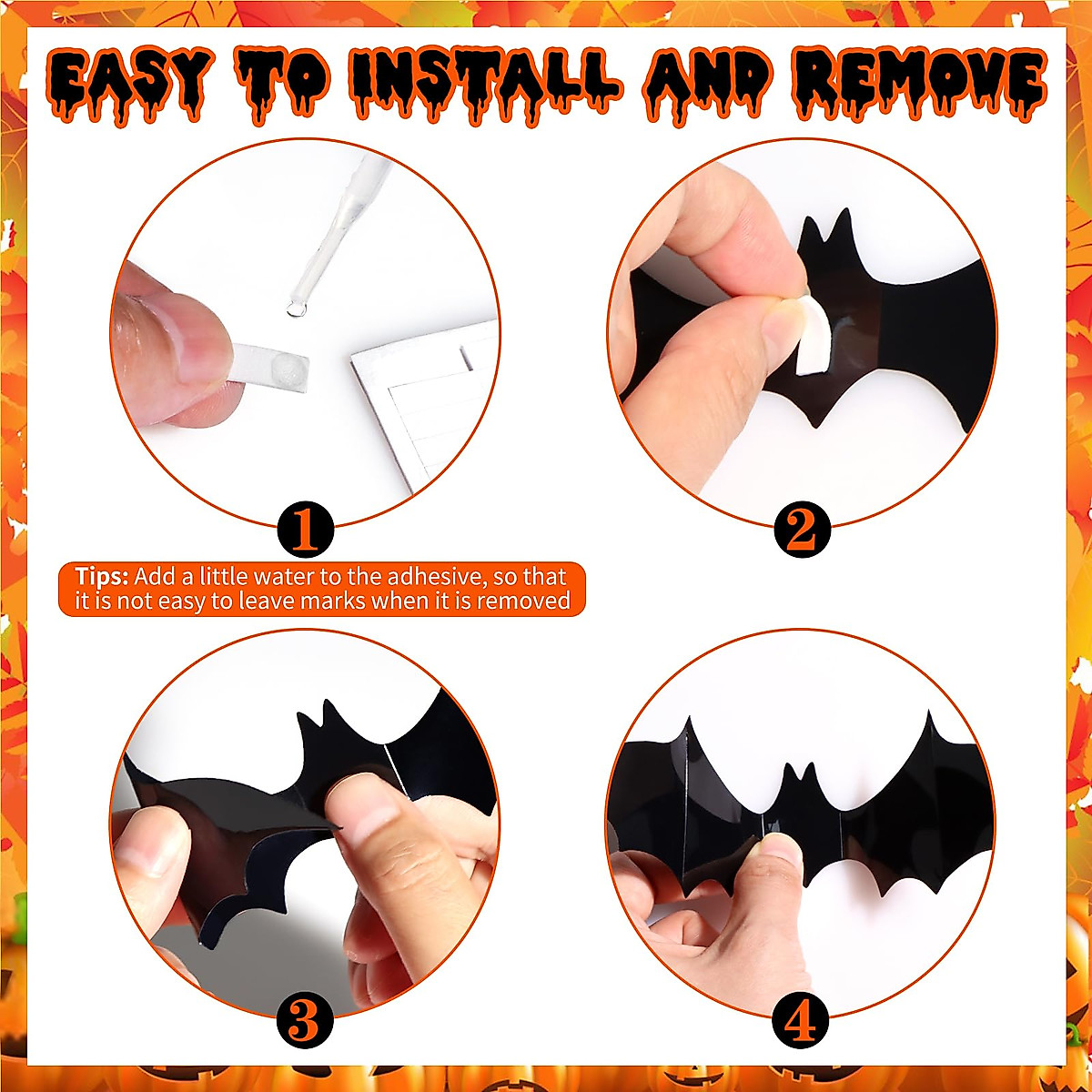 EASY TO INSTALL AND REMOVE

1

2

Tips: Add a little water to the adhesive, so that it is not easy to leave marks when it is removed

3

4