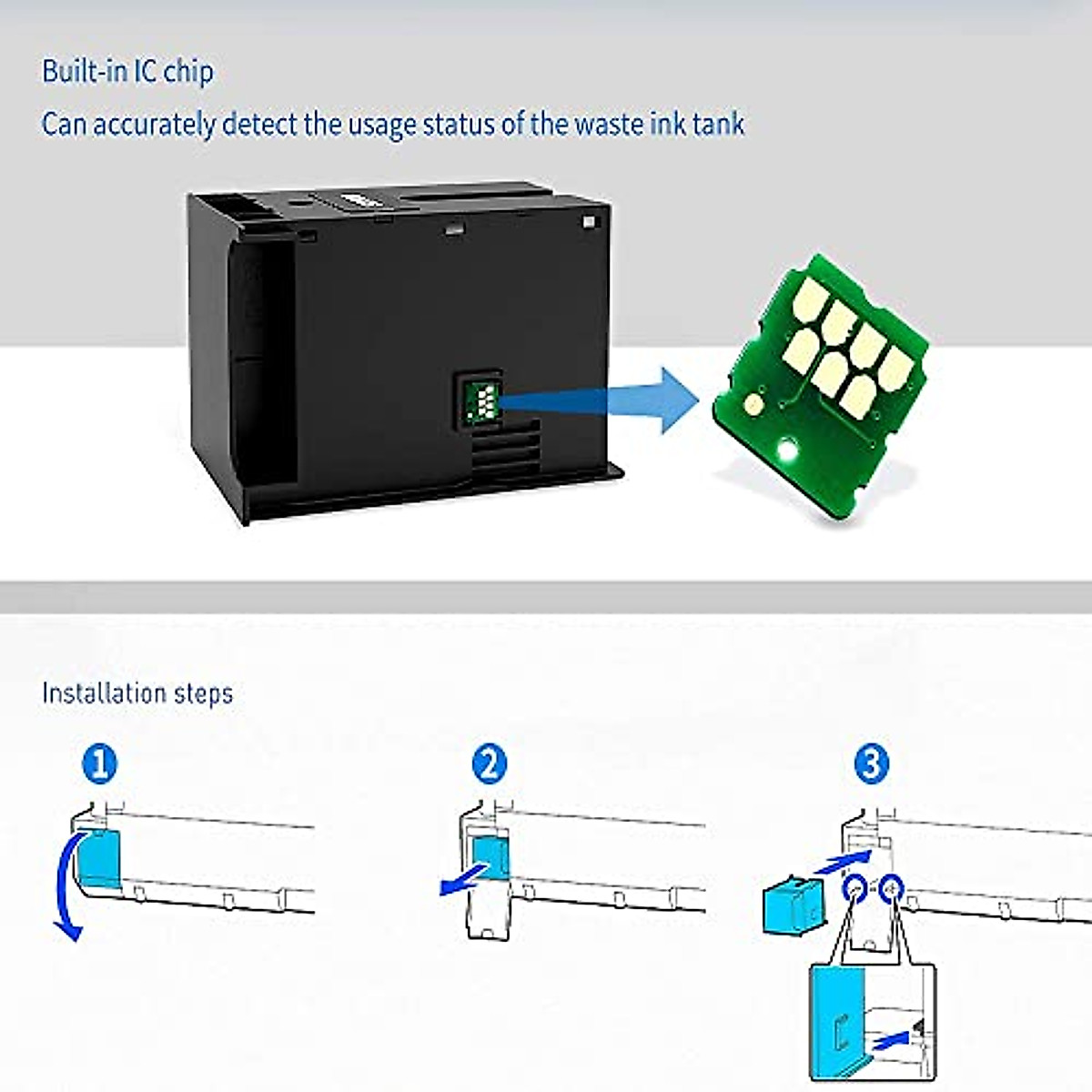 Built-in IC chip

Can accurately detect the usage status of the waste ink tank

Installation steps

1

2

3